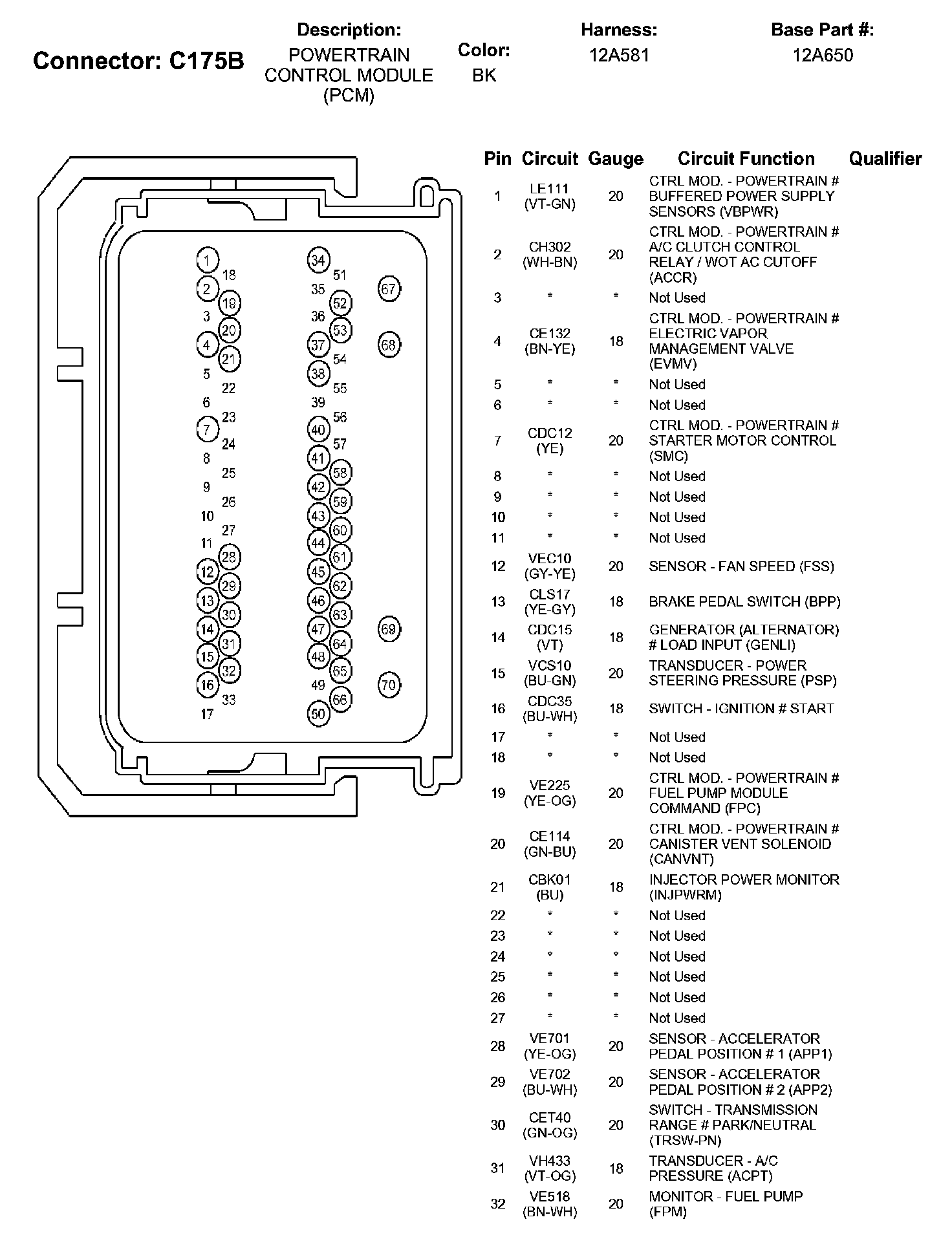 Connector: C175B

Description:
POWERTRAIN CONTROL MODULE (PCM)

Color:
BK

Harness:
12A581

Base Part #:
12A650

1 18 2 19 3 20 4 21 5 22 6 23 7 24 8 25 9 26 10 27 11 28 12 29 13 30 14 31 15 32 16 33 17

34 51 35 52 36 53 37 54 38 55 39 56 40 57 41 58 42 59 43 60 44 61 45 62 46 63 47 64 48 65 49 66 50

67 68 69 70

| Pin | Circuit | Gauge | Circuit Function | Qualifier |
|---|---|---|---|---|
| 1 | LE111 (VT-GN) | 20 | CTRL MOD. - POWERTRAIN # BUFFERED POWER SUPPLY SENSORS (VBPWR) | |
| 2 | CH302 (WH-BN) | 20 | CTRL MOD. - POWERTRAIN # A/C CLUTCH CONTROL RELAY / WOT AC CUTOFF (ACCR) | |
| 3 | * | * | Not Used | |
| 4 | CE132 (BN-YE) | 18 | CTRL MOD. - POWERTRAIN # ELECTRIC VAPOR MANAGEMENT VALVE (EVMV) | |
| 5 | * | * | Not Used | |
| 6 | * | * | Not Used | |
| 7 | CDC12 (YE) | 20 | CTRL MOD. - POWERTRAIN # STARTER MOTOR CONTROL (SMC) | |
| 8 | * | * | Not Used | |
| 9 | * | * | Not Used | |
| 10 | * | * | Not Used | |
| 11 | * | * | Not Used | |
| 12 | VEC10 (GY-YE) | 20 | SENSOR - FAN SPEED (FSS) | |
| 13 | CLS17 (YE-GY) | 18 | BRAKE PEDAL SWITCH (BPP) | |
| 14 | CDC15 (VT) | 18 | GENERATOR (ALTERNATOR) # LOAD INPUT (GENLI) | |
| 15 | VCS10 (BU-GN) | 20 | TRANSDUCER - POWER STEERING PRESSURE (PSP) | |
| 16 | CDC35 (BU-WH) | 18 | SWITCH - IGNITION # START | |
| 17 | * | * | Not Used | |
| 18 | * | * | Not Used | |
| 19 | VE225 (YE-OG) | 20 | CTRL MOD. - POWERTRAIN # FUEL PUMP MODULE COMMAND (FPC) | |
| 20 | CE114 (GN-BU) | 20 | CTRL MOD. - POWERTRAIN # CANISTER VENT SOLENOID (CANVNT) | |
| 21 | CBK01 (BU) | 18 | INJECTOR POWER MONITOR (INJPWRM) | |
| 22 | * | * | Not Used | |
| 23 | * | * | Not Used | |
| 24 | * | * | Not Used | |
| 25 | * | * | Not Used | |
| 26 | * | * | Not Used | |
| 27 | * | * | Not Used | |
| 28 | VE701 (YE-OG) | 20 | SENSOR - ACCELERATOR PEDAL POSITION # 1 (APP1) | |
| 29 | VE702 (BU-WH) | 20 | SENSOR - ACCELERATOR PEDAL POSITION # 2 (APP2) | |
| 30 | CET40 (GN-OG) | 20 | SWITCH - TRANSMISSION RANGE # PARK/NEUTRAL (TRSW-PN) | |
| 31 | VH433 (VT-OG) | 18 | TRANSDUCER - A/C PRESSURE (ACPT) | |
| 32 | VE518 (BN-WH) | 20 | MONITOR - FUEL PUMP (FPM) | |