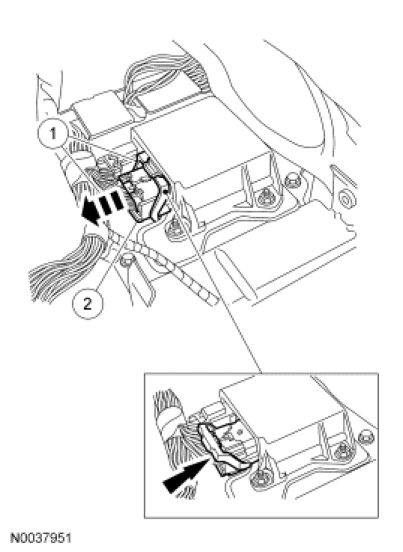 1

2

N0037951