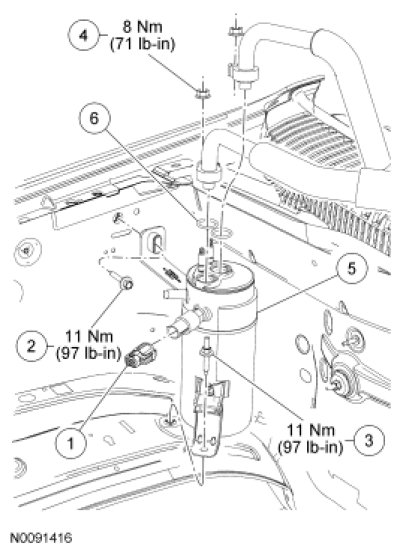 4
8 Nm
(71 lb-in)

6

5

2
11 Nm
(97 lb-in)

1

11 Nm
(97 lb-in)
3

N0091416