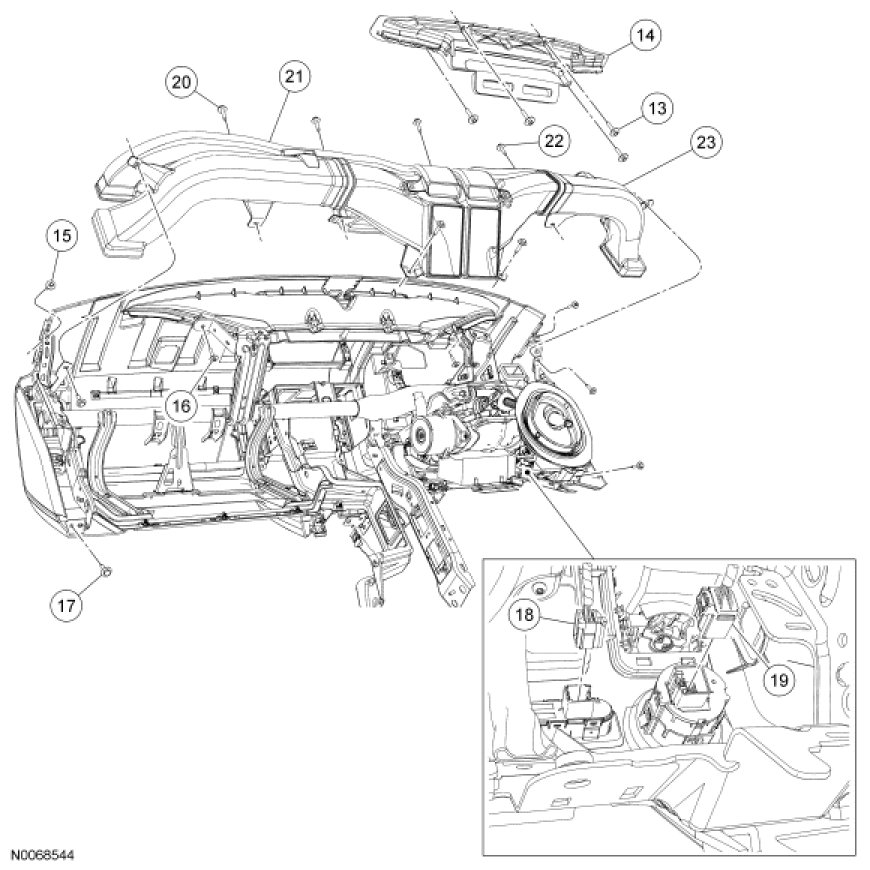 14
20
21
13
22
23
15
16
17
18
19
N0068544