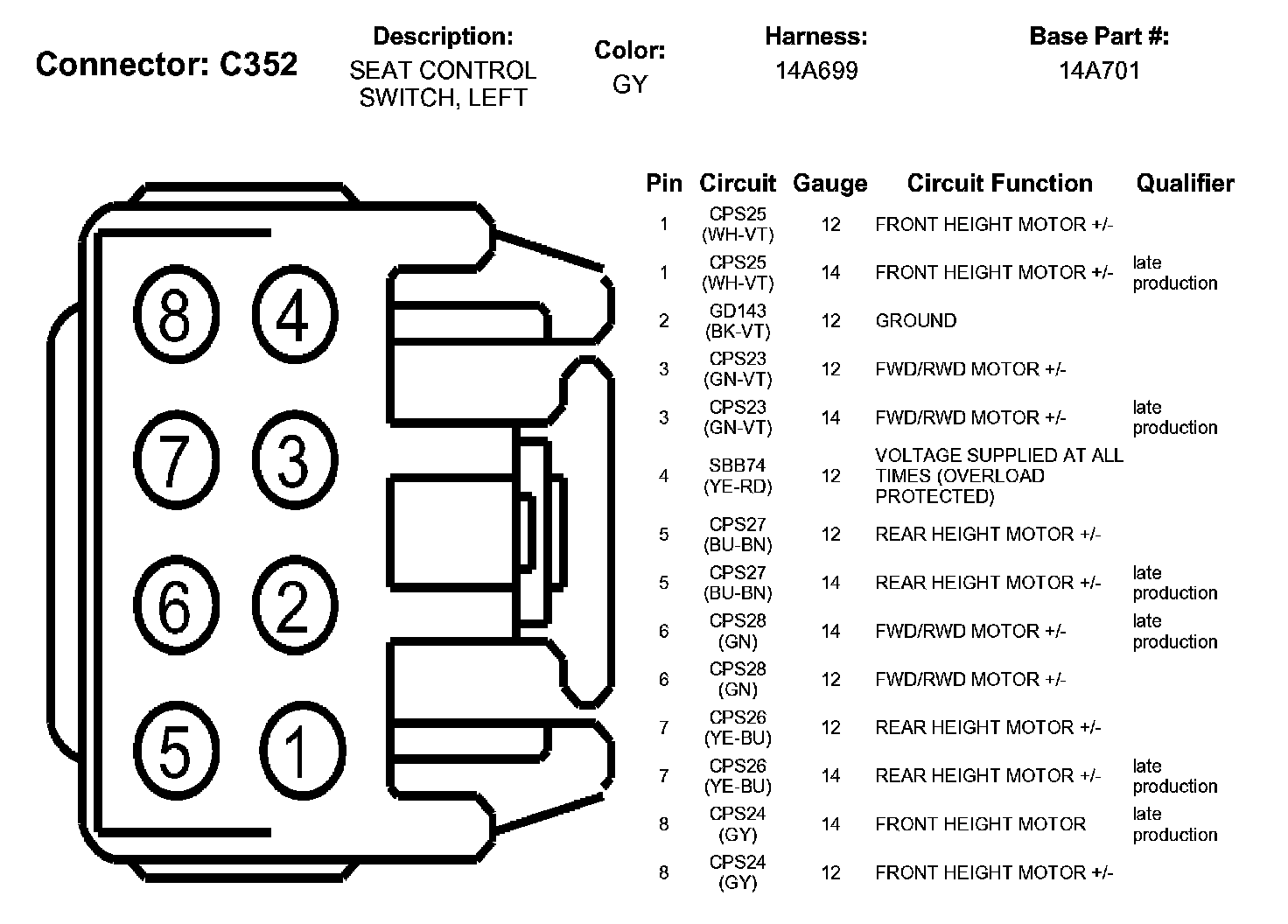 Connector: C352

Description:
SEAT CONTROL SWITCH, LEFT

Color:
GY

Harness:
14A699

Base Part #:
14A701

8 4
7 3
6 2
5 1

| Pin | Circuit | Gauge | Circuit Function | Qualifier |
|---|---|---|---|---|
| 1 | CPS25 (WH-VT) | 12 | FRONT HEIGHT MOTOR +/- | |
| 1 | CPS25 (WH-VT) | 14 | FRONT HEIGHT MOTOR +/- | late production |
| 2 | GD143 (BK-VT) | 12 | GROUND | |
| 3 | CPS23 (GN-VT) | 12 | FWD/RWD MOTOR +/- | |
| 3 | CPS23 (GN-VT) | 14 | FWD/RWD MOTOR +/- | late production |
| 4 | SBB74 (YE-RD) | 12 | VOLTAGE SUPPLIED AT ALL TIMES (OVERLOAD PROTECTED) | |
| 5 | CPS27 (BU-BN) | 12 | REAR HEIGHT MOTOR +/- | |
| 5 | CPS27 (BU-BN) | 14 | REAR HEIGHT MOTOR +/- | late production |
| 6 | CPS28 (GN) | 14 | FWD/RWD MOTOR +/- | late production |
| 6 | CPS28 (GN) | 12 | FWD/RWD MOTOR +/- | |
| 7 | CPS26 (YE-BU) | 12 | REAR HEIGHT MOTOR +/- | |
| 7 | CPS26 (YE-BU) | 14 | REAR HEIGHT MOTOR +/- | late production |
| 8 | CPS24 (GY) | 14 | FRONT HEIGHT MOTOR | late production |
| 8 | CPS24 (GY) | 12 | FRONT HEIGHT MOTOR +/- | |