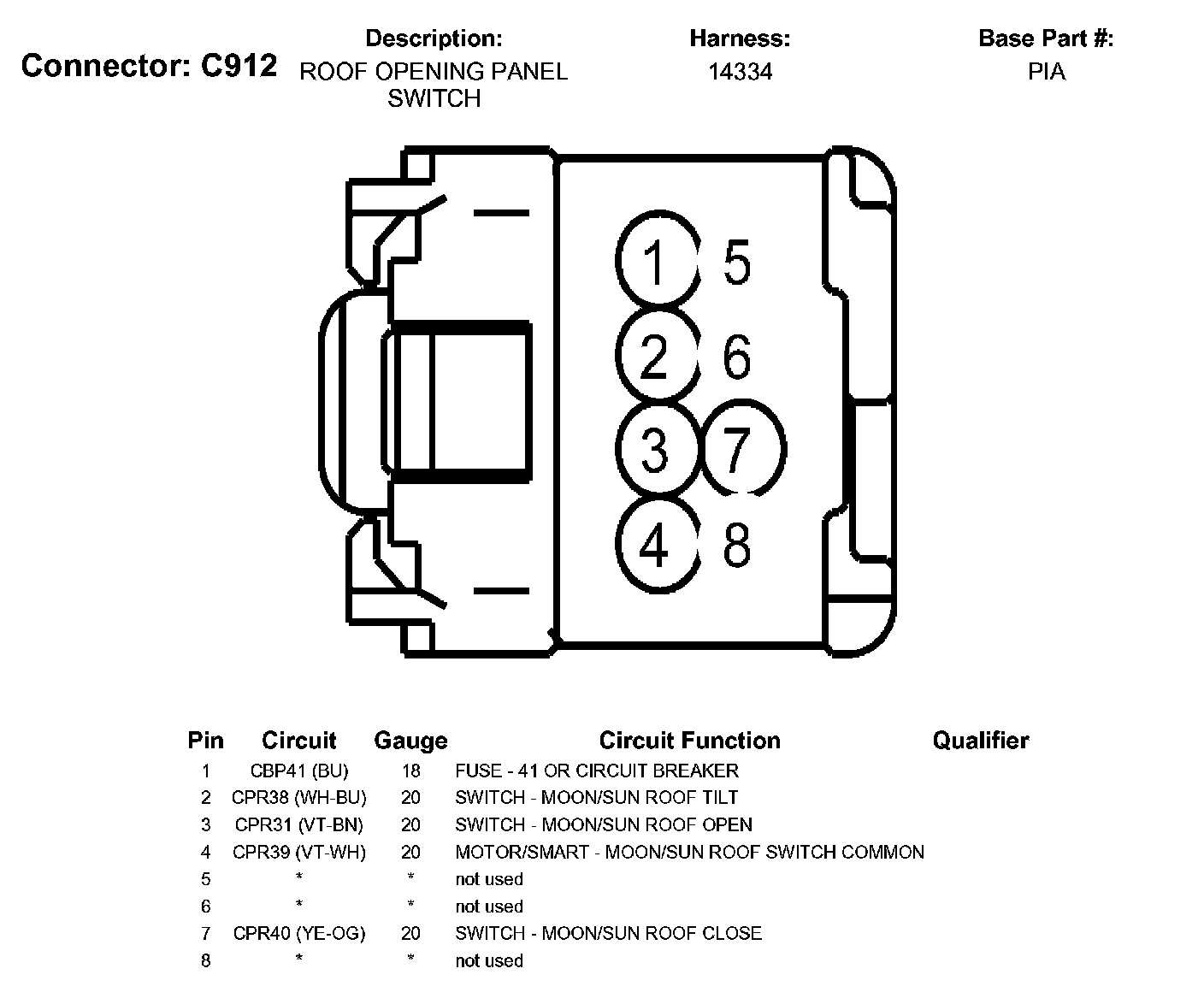 Connector: C912

Description:
ROOF OPENING PANEL SWITCH

Harness:
14334

Base Part #:
PIA

1 5
2 6
3 7
4 8

| Pin | Circuit | Gauge | Circuit Function | Qualifier |
|---|---|---|---|---|
| 1 | CBP41 (BU) | 18 | FUSE - 41 OR CIRCUIT BREAKER | |
| 2 | CPR38 (WH-BU) | 20 | SWITCH - MOON/SUN ROOF TILT | |
| 3 | CPR31 (VT-BN) | 20 | SWITCH - MOON/SUN ROOF OPEN | |
| 4 | CPR39 (VT-WH) | 20 | MOTOR/SMART - MOON/SUN ROOF SWITCH COMMON | |
| 5 | * | * | not used | |
| 6 | * | * | not used | |
| 7 | CPR40 (YE-OG) | 20 | SWITCH - MOON/SUN ROOF CLOSE | |
| 8 | * | * | not used | |