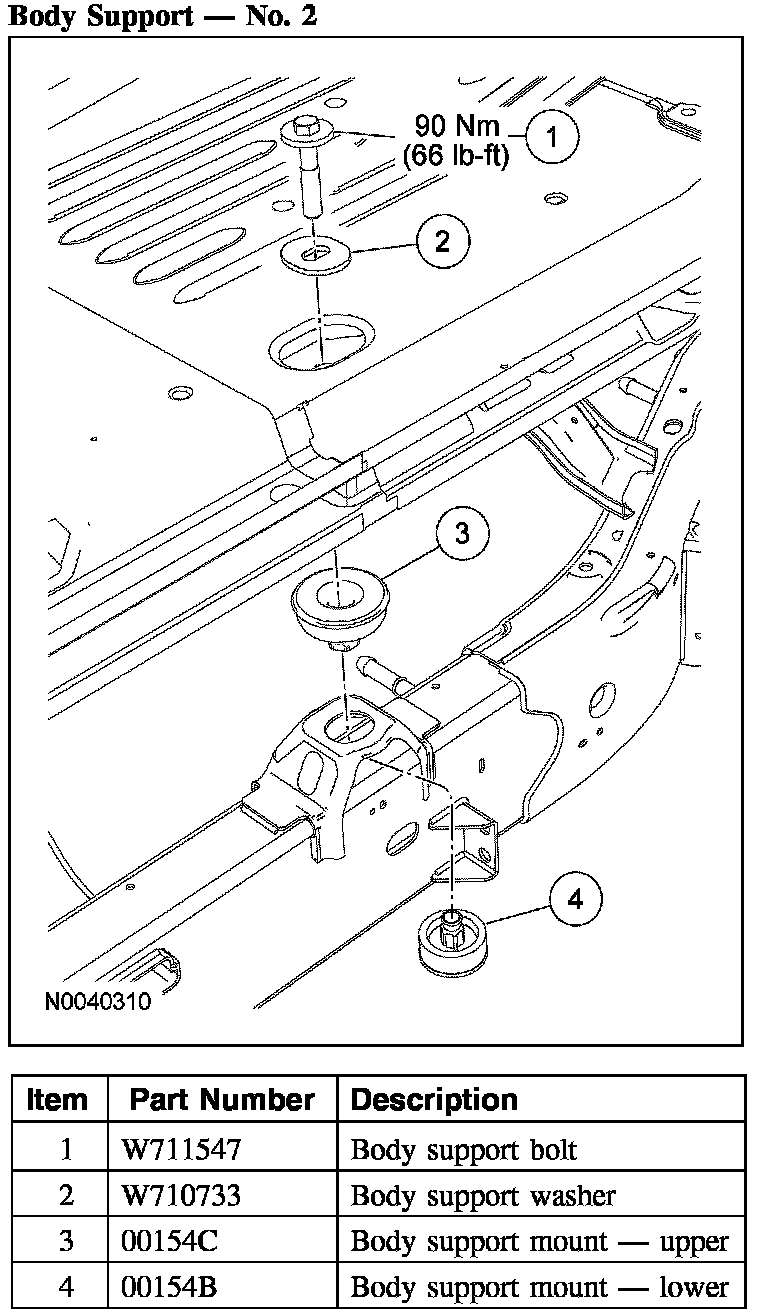 Body Support — No. 2

90 Nm (66 lb-ft)
1
2
3
4
N0040310

| Item | Part Number | Description |
|---|---|---|
| 1 | W711547 | Body support bolt |
| 2 | W710733 | Body support washer |
| 3 | 00154C | Body support mount — upper |
| 4 | 00154B | Body support mount — lower |