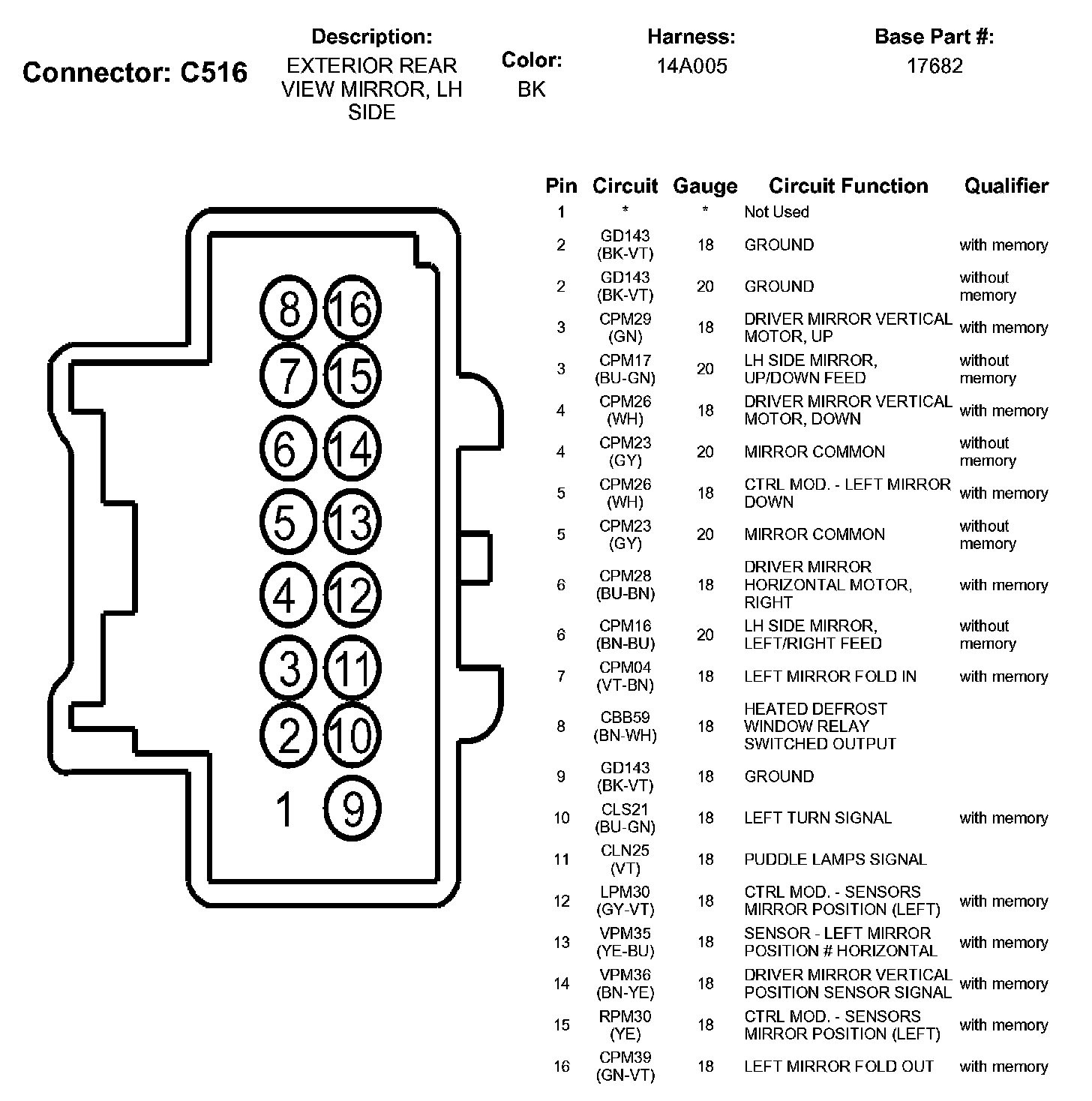 Connector: C516

Description:
EXTERIOR REAR VIEW MIRROR, LH SIDE

Color:
BK

Harness:
14A005

Base Part #:
17682

8 16
7 15
6 14
5 13
4 12
3 11
2 10
1 9

| Pin | Circuit | Gauge | Circuit Function | Qualifier |
|---|---|---|---|---|
| 1 | * | * | Not Used | |
| 2 | GD143 (BK-VT) | 18 | GROUND | with memory |
| 2 | GD143 (BK-VT) | 20 | GROUND | without memory |
| 3 | CPM29 (GN) | 18 | DRIVER MIRROR VERTICAL MOTOR, UP | with memory |
| 3 | CPM17 (BU-GN) | 20 | LH SIDE MIRROR, UP/DOWN FEED | without memory |
| 4 | CPM26 (WH) | 18 | DRIVER MIRROR VERTICAL MOTOR, DOWN | with memory |
| 4 | CPM23 (GY) | 20 | MIRROR COMMON | without memory |
| 5 | CPM26 (WH) | 18 | CTRL MOD. - LEFT MIRROR DOWN | with memory |
| 5 | CPM23 (GY) | 20 | MIRROR COMMON | without memory |
| 6 | CPM28 (BU-BN) | 18 | DRIVER MIRROR HORIZONTAL MOTOR, RIGHT | with memory |
| 6 | CPM16 (BN-BU) | 20 | LH SIDE MIRROR, LEFT/RIGHT FEED | without memory |
| 7 | CPM04 (VT-BN) | 18 | LEFT MIRROR FOLD IN | with memory |
| 8 | CBB59 (BN-WH) | 18 | HEATED DEFROST WINDOW RELAY SWITCHED OUTPUT | |
| 9 | GD143 (BK-VT) | 18 | GROUND | |
| 10 | CLS21 (BU-GN) | 18 | LEFT TURN SIGNAL | with memory |
| 11 | CLN25 (VT) | 18 | PUDDLE LAMPS SIGNAL | |
| 12 | LPM30 (GY-VT) | 18 | CTRL MOD. - SENSORS MIRROR POSITION (LEFT) | with memory |
| 13 | VPM35 (YE-BU) | 18 | SENSOR - LEFT MIRROR POSITION # HORIZONTAL | with memory |
| 14 | VPM36 (BN-YE) | 18 | DRIVER MIRROR VERTICAL POSITION SENSOR SIGNAL | with memory |
| 15 | RPM30 (YE) | 18 | CTRL MOD. - SENSORS MIRROR POSITION (LEFT) | with memory |
| 16 | CPM39 (GN-VT) | 18 | LEFT MIRROR FOLD OUT | with memory |