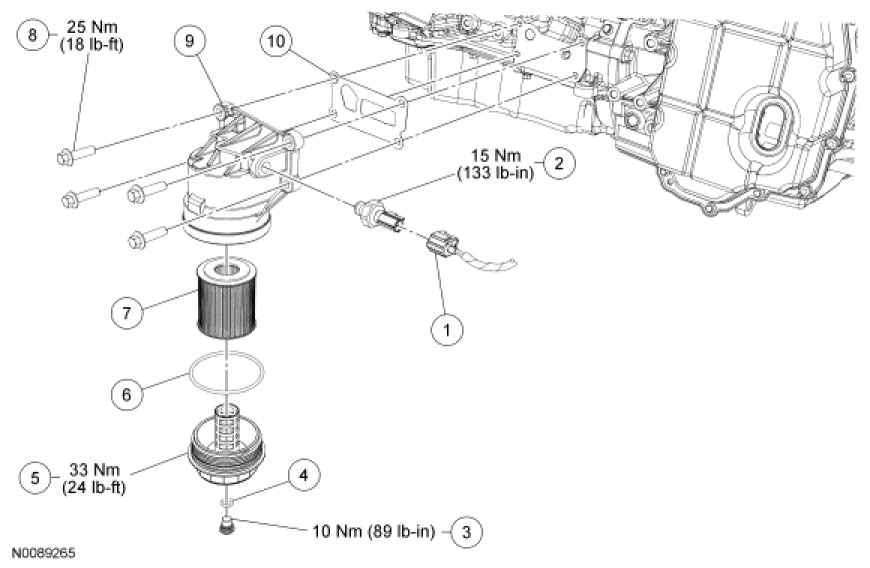 8
25 Nm
(18 lb-ft)

9

10

15 Nm
(133 lb-in)
2

7

1

6

5
33 Nm
(24 lb-ft)

4

10 Nm (89 lb-in)
3

N0089265