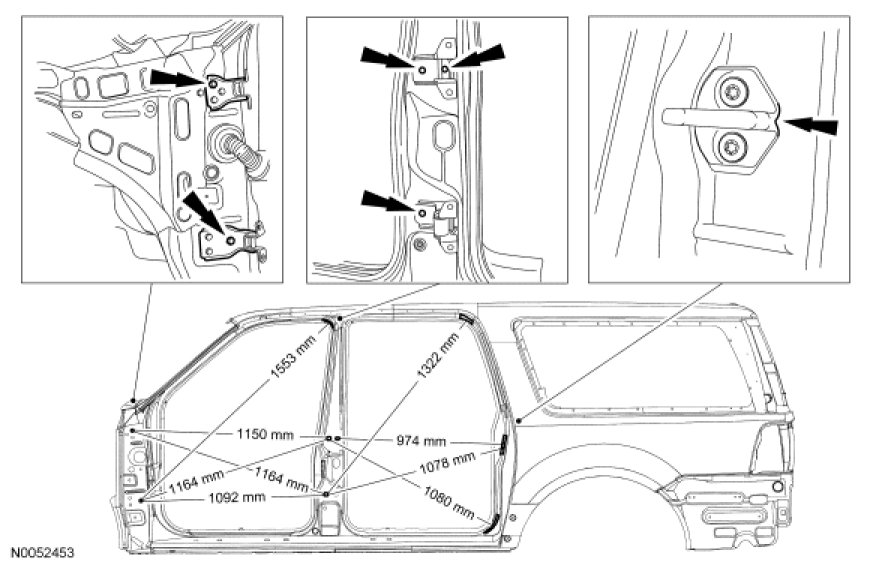 1553 mm
1322 mm
1150 mm
974 mm
1164 mm
1164 mm
1078 mm
1092 mm
1080 mm
N0052453