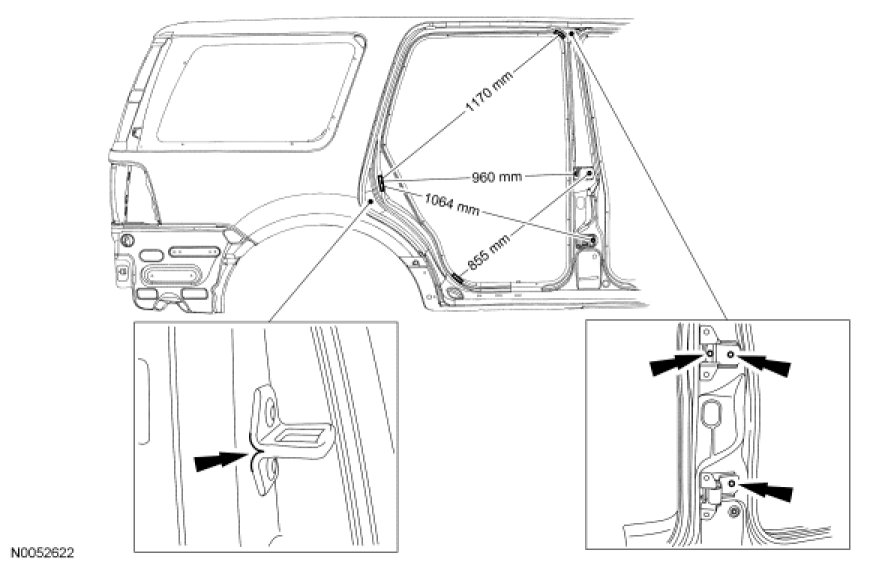 1170 mm
960 mm
1064 mm
855 mm
N0052622