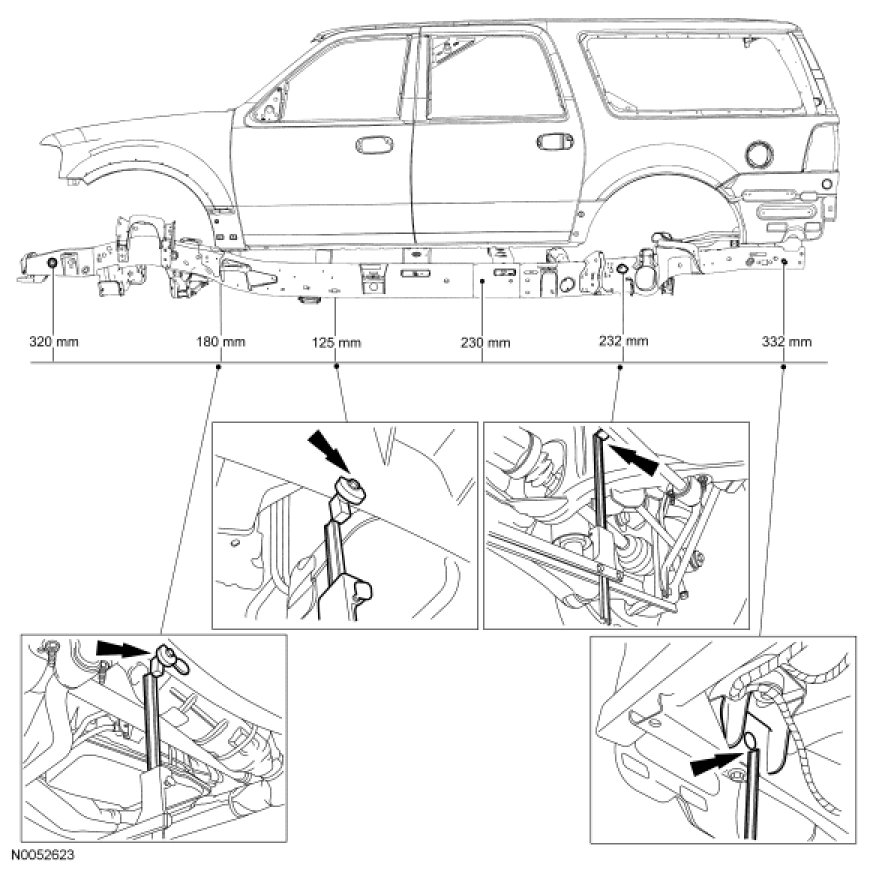 320 mm
180 mm
125 mm
230 mm
232 mm
332 mm

N0052623