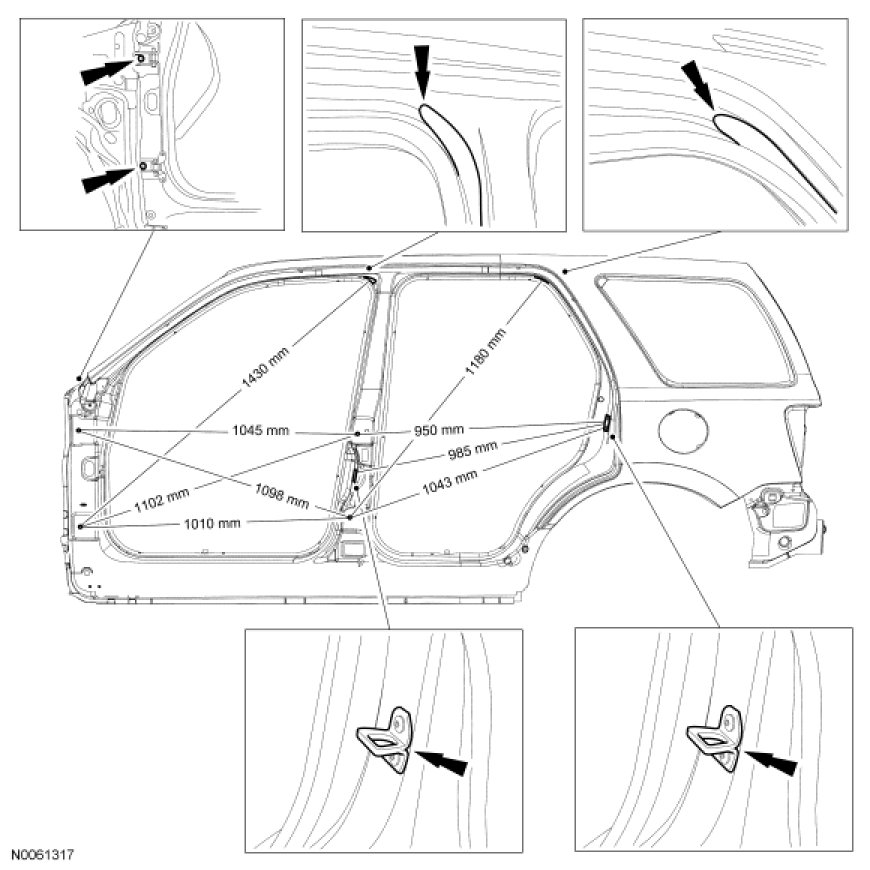 1430 mm
1180 mm
1045 mm
950 mm
985 mm
1102 mm
1098 mm
1043 mm
1010 mm
N0061317