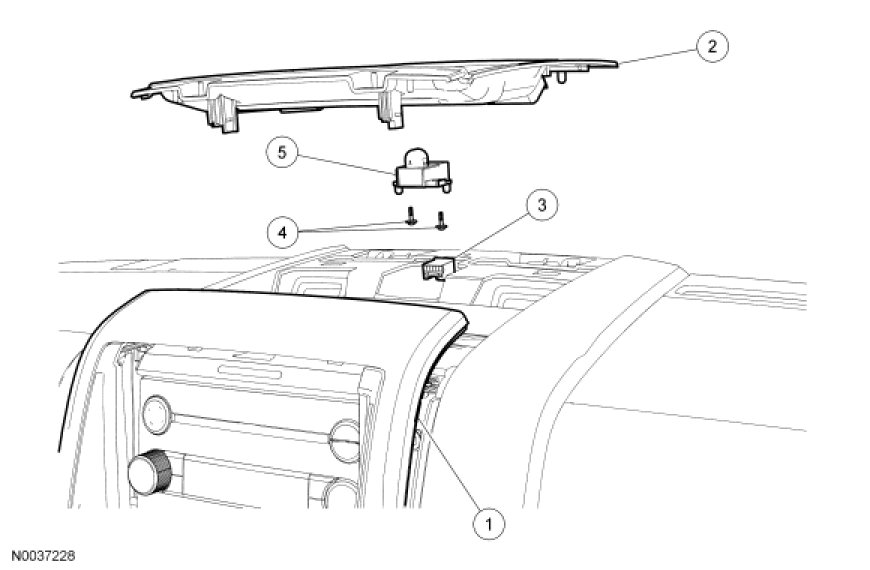 2
5
3
4
1
N0037228