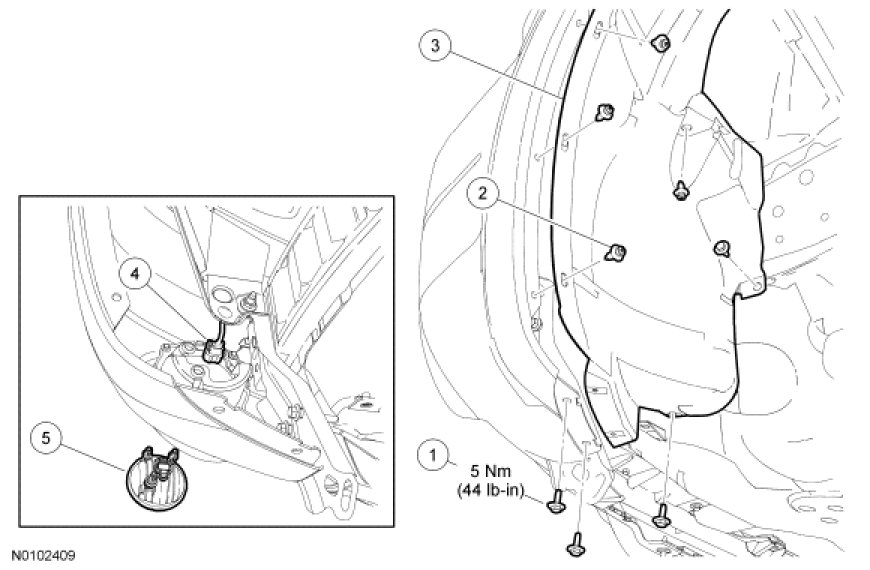 3

2

4

5

1

5 Nm
(44 lb-in)

N0102409