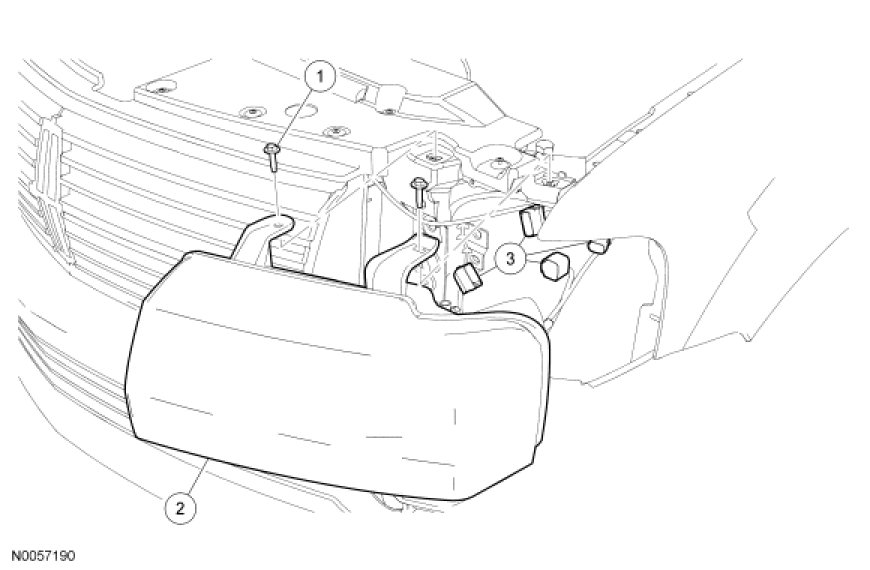 1
3
2
N0057190