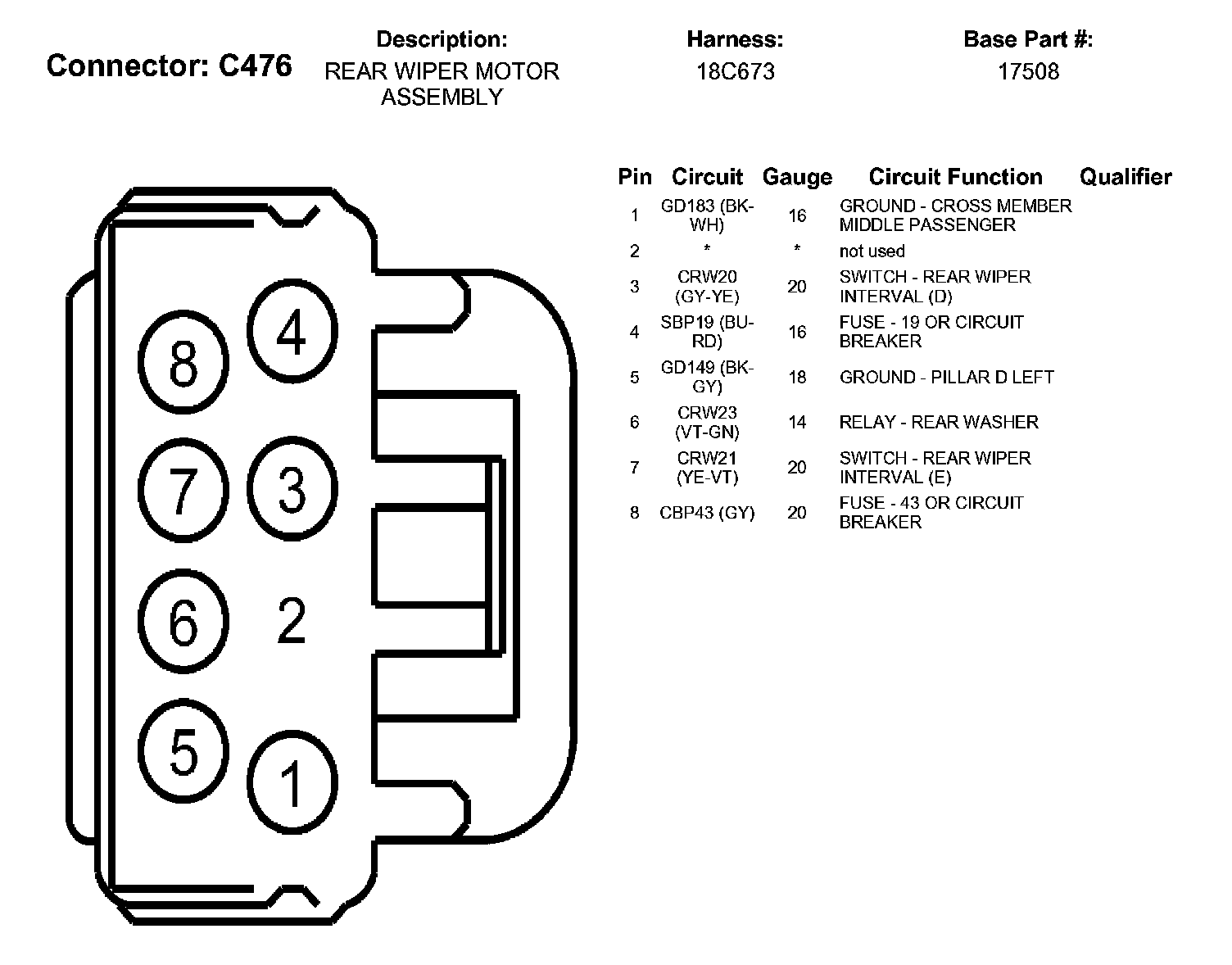 Connector: C476

Description:
REAR WIPER MOTOR ASSEMBLY

Harness:
18C673

Base Part #:
17508

8 4 7 3 6 2 5 1

| Pin | Circuit | Gauge | Circuit Function | Qualifier |
|---|---|---|---|---|
| 1 | GD183 (BK-WH) | 16 | GROUND - CROSS MEMBER MIDDLE PASSENGER | |
| 2 | * | * | not used | |
| 3 | CRW20 (GY-YE) | 20 | SWITCH - REAR WIPER INTERVAL (D) | |
| 4 | SBP19 (BU-RD) | 16 | FUSE - 19 OR CIRCUIT BREAKER | |
| 5 | GD149 (BK-GY) | 18 | GROUND - PILLAR D LEFT | |
| 6 | CRW23 (VT-GN) | 14 | RELAY - REAR WASHER | |
| 7 | CRW21 (YE-VT) | 20 | SWITCH - REAR WIPER INTERVAL (E) | |
| 8 | CBP43 (GY) | 20 | FUSE - 43 OR CIRCUIT BREAKER | |