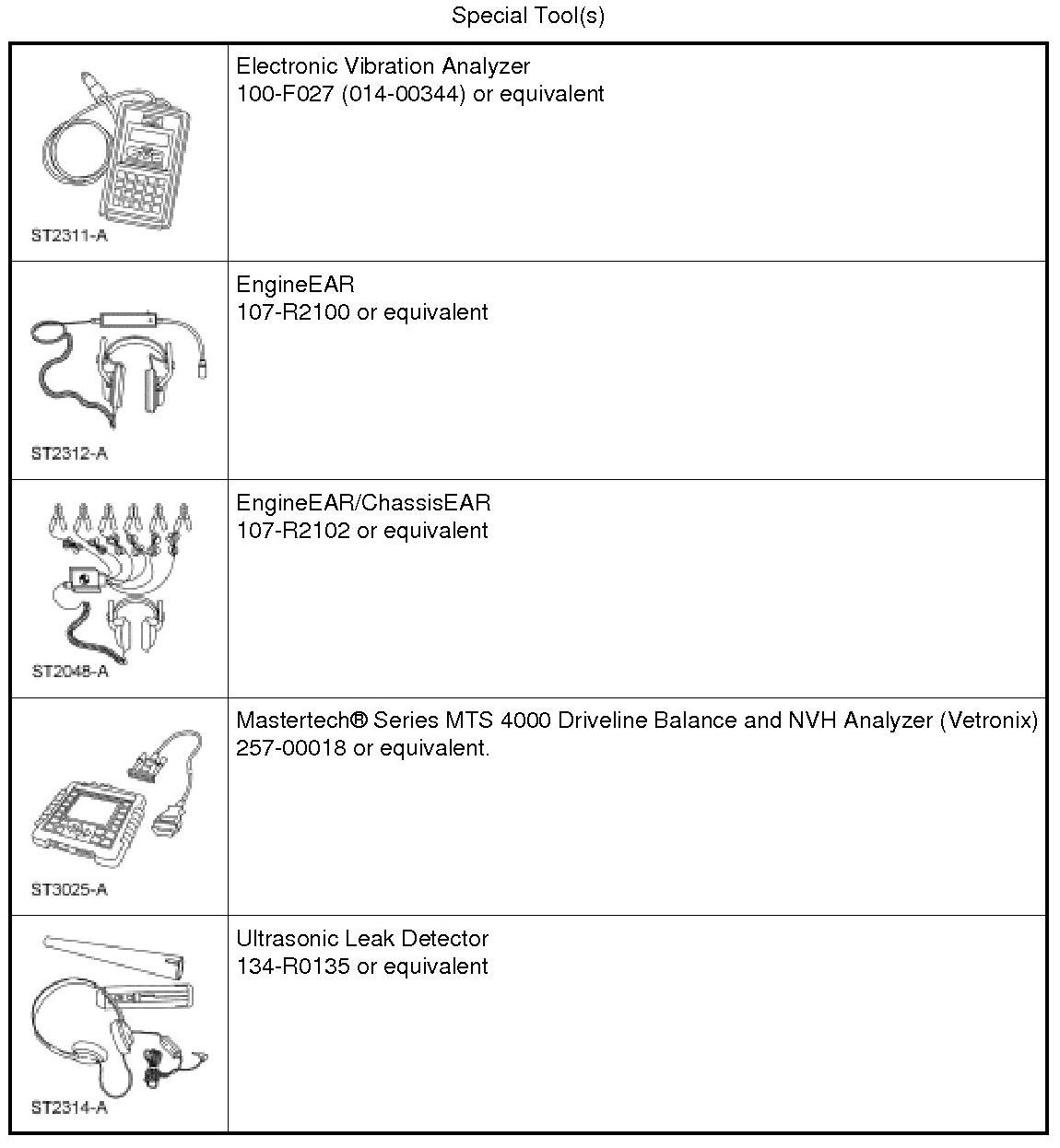 Special Tool(s)

| | |
|---|---|
| ST2311-A | Electronic Vibration Analyzer 100-F027 (014-00344) or equivalent |
| ST2312-A | EngineEAR 107-R2100 or equivalent |
| ST2048-A | EngineEAR/ChassisEAR 107-R2102 or equivalent |
| ST3025-A | Mastertech® Series MTS 4000 Driveline Balance and NVH Analyzer (Vetronix) 257-00018 or equivalent. |
| ST2314-A | Ultrasonic Leak Detector 134-R0135 or equivalent |