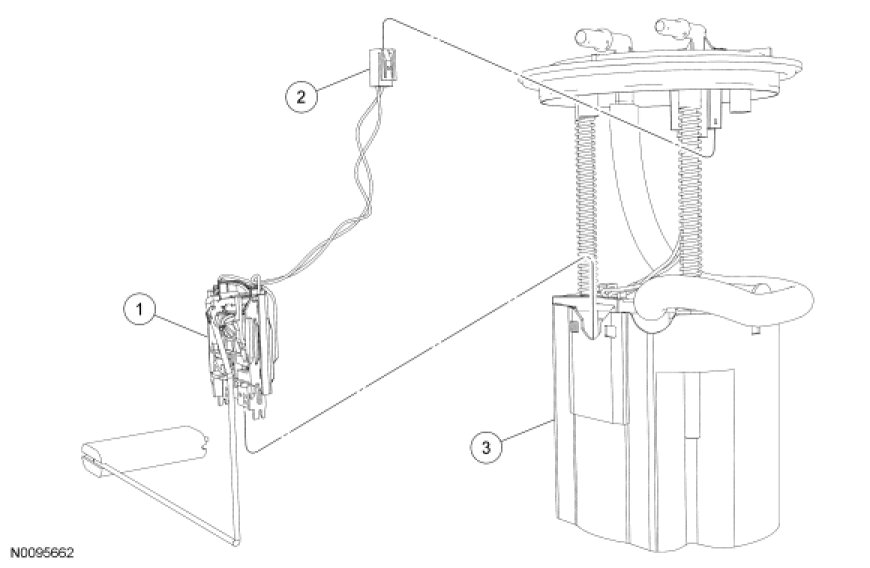 2

1

3

N0095662