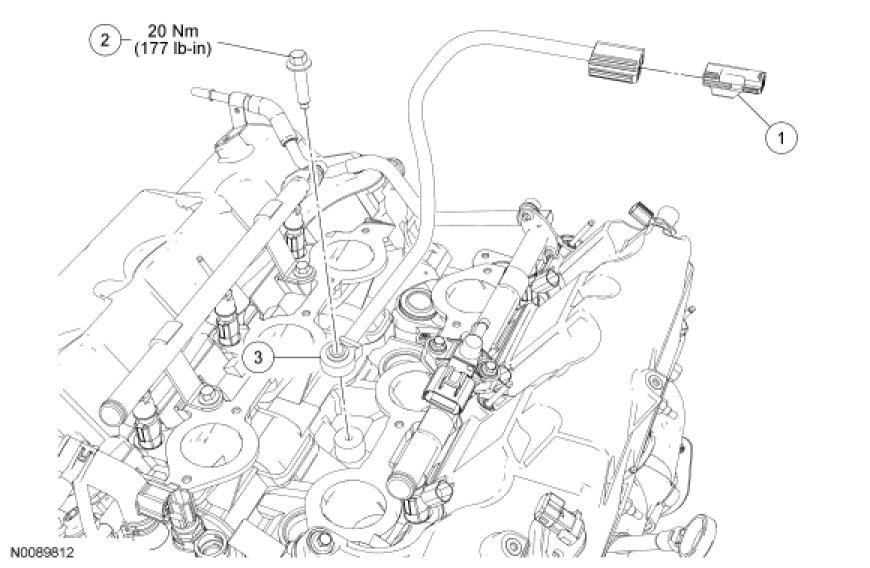 2
20 Nm
(177 lb-in)

1

3

N0089812