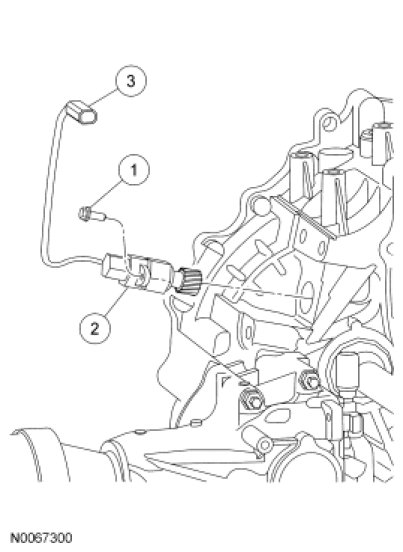 3

1

2

N0067300