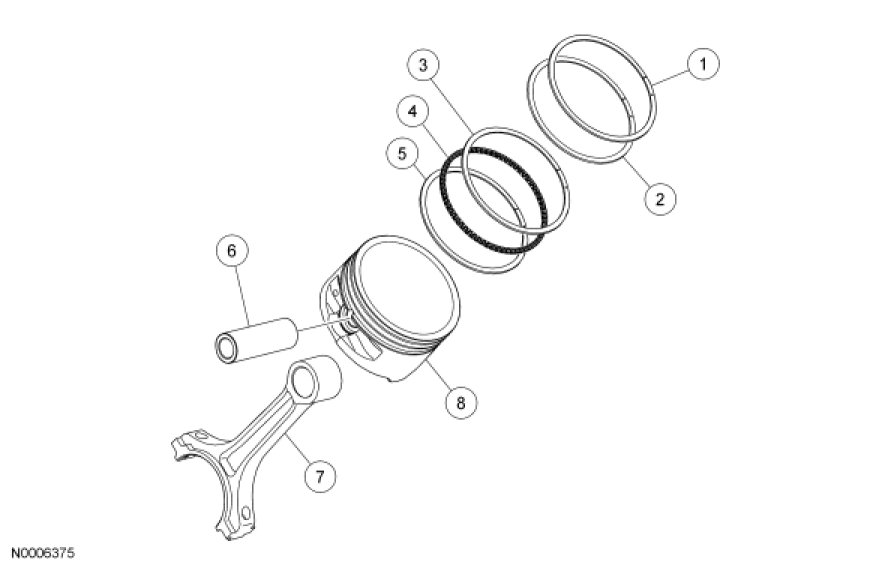 1
2
3
4
5
6
7
8
N0006375