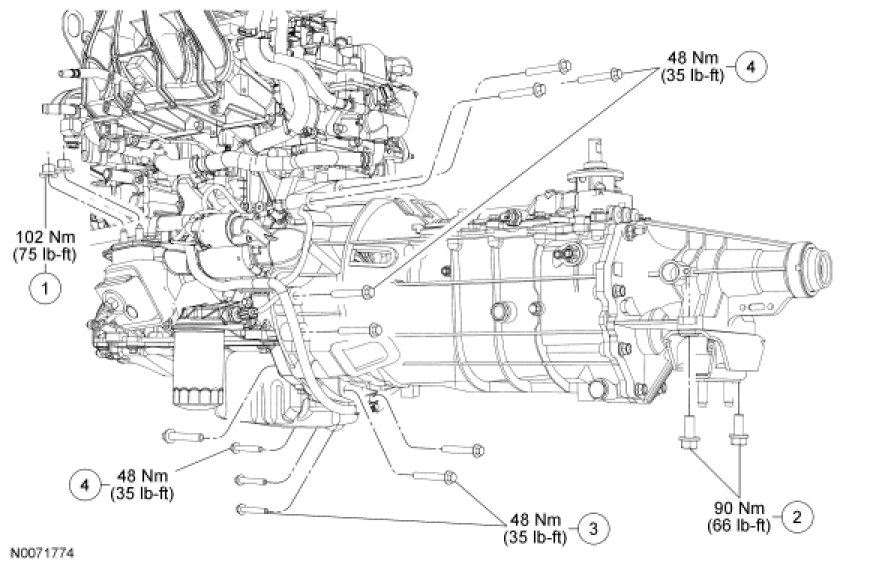 48 Nm
(35 lb-ft)
4

102 Nm
(75 lb-ft)
1

4
48 Nm
(35 lb-ft)

48 Nm
(35 lb-ft)
3

90 Nm
(66 lb-ft)
2

N0071774