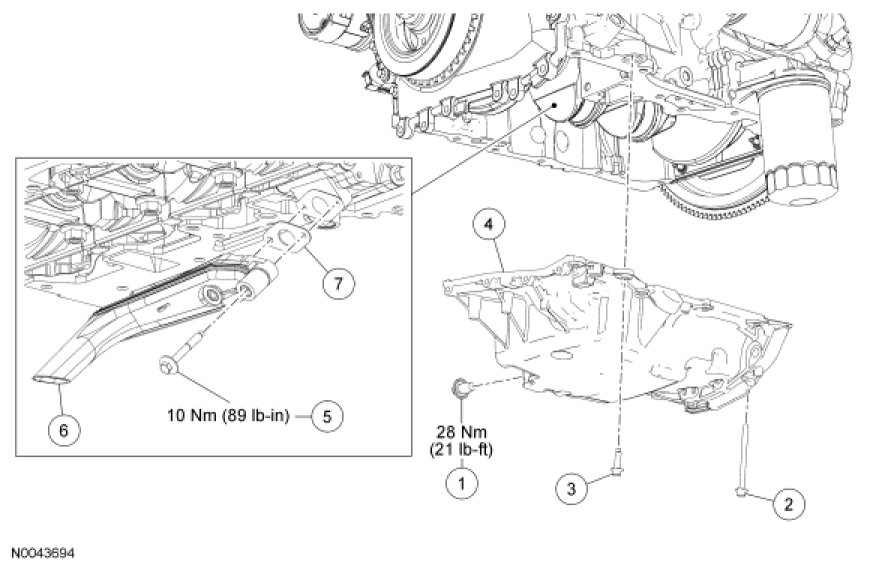 4

7

10 Nm (89 lb-in) 5

6

28 Nm
(21 lb-ft)

1

3

2

N0043694