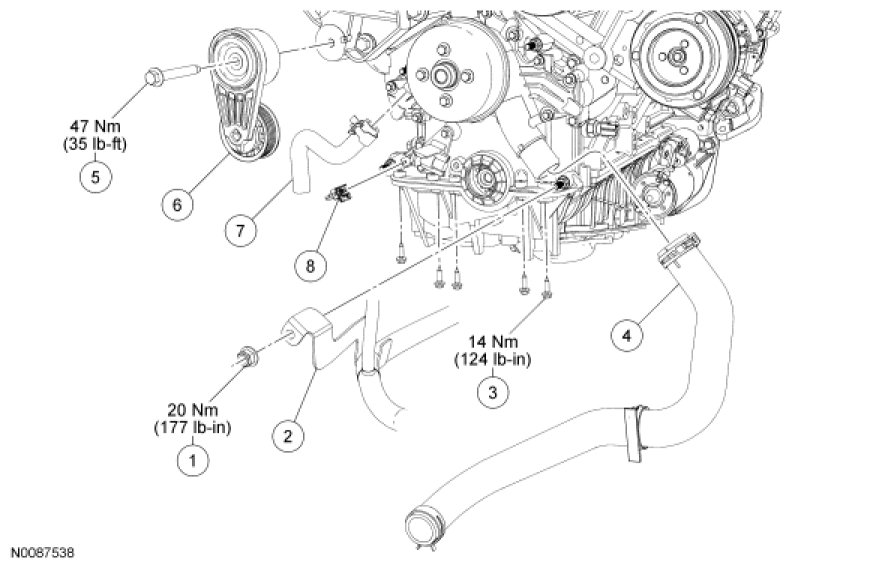 47 Nm
(35 lb-ft)
5

6

7

8

14 Nm
(124 lb-in)
3

4

20 Nm
(177 lb-in)
1

2

N0087538