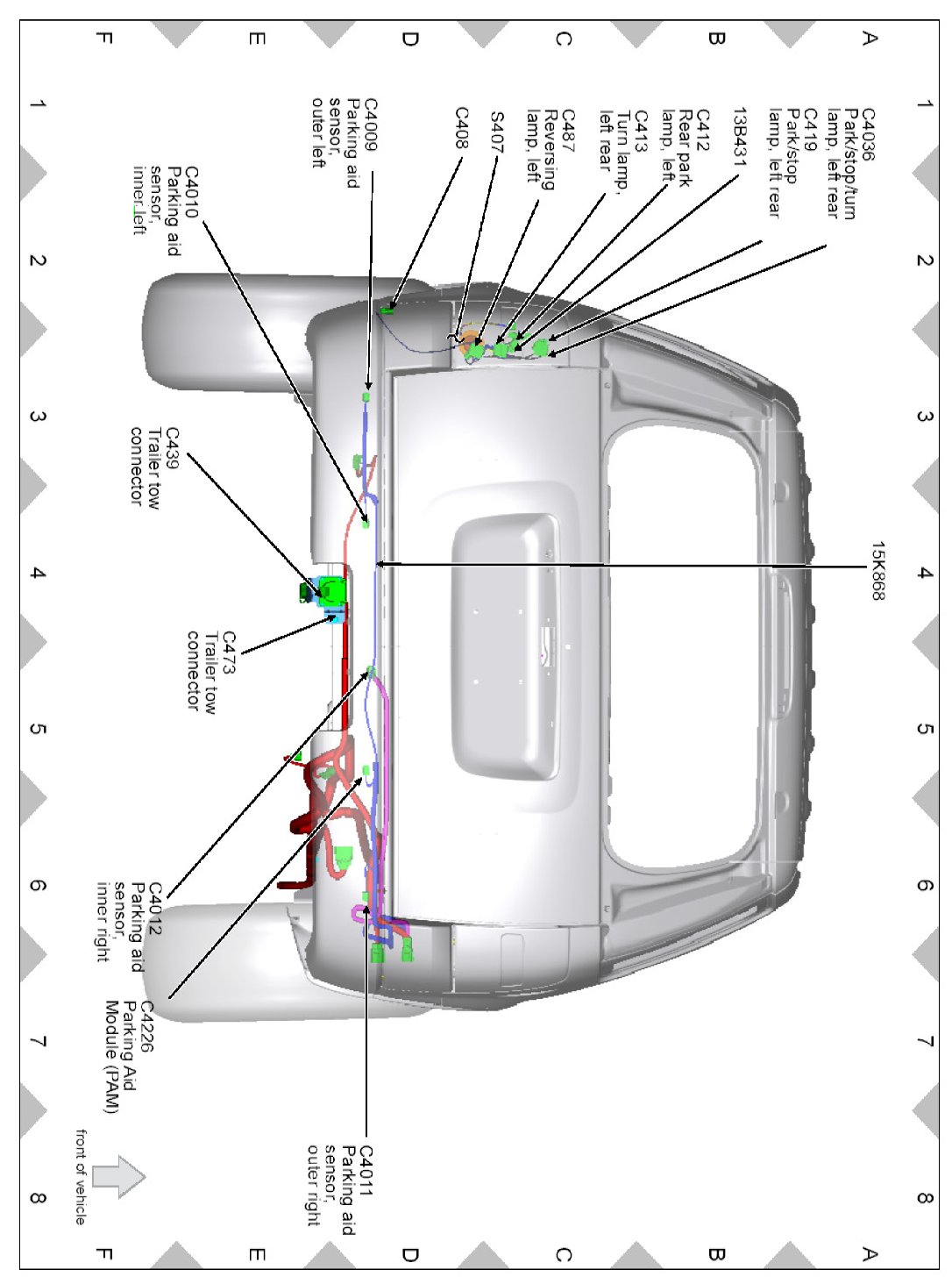 A
B
C
D
E
F

1
2
3
4
5
6
7
8

C4036
Park/stop/turn lamp, left rear

C419
Park/stop lamp, left rear

13B431

C412
Rear park lamp, left

C413
Turn lamp, left rear

C487
Reversing lamp, left

S407

C408

C4009
Parking aid sensor, outer left

C4010
Parking aid sensor, inner left

C439
Trailer tow connector

15K868

C473
Trailer tow connector

C4012
Parking aid sensor, inner right

C4226
Parking Aid Module (PAM)

C4011
Parking aid sensor, outer right

front of vehicle

1
2
3
4
5
6
7
8

A
B
C
D
E
F