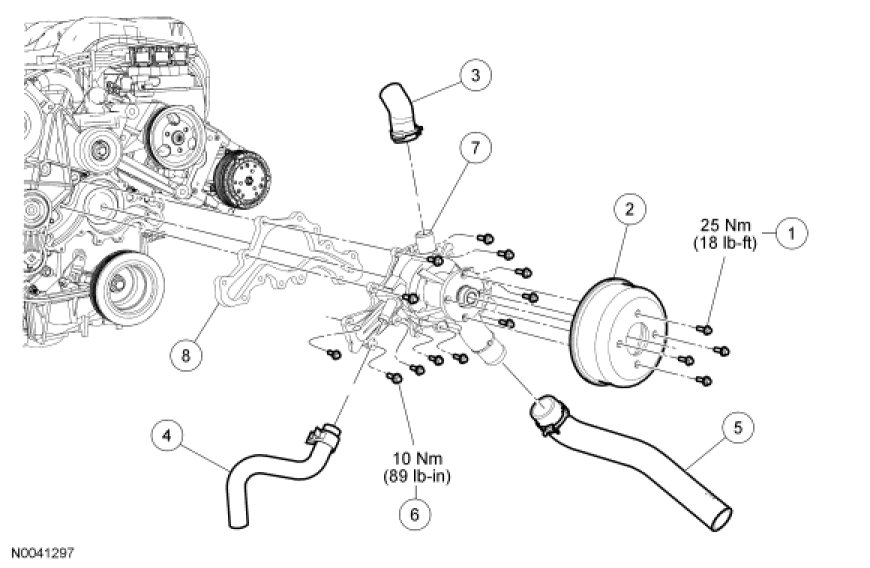 3

7

2

25 Nm
(18 lb-ft)

1

8

4

10 Nm
(89 lb-in)

6

5

N0041297