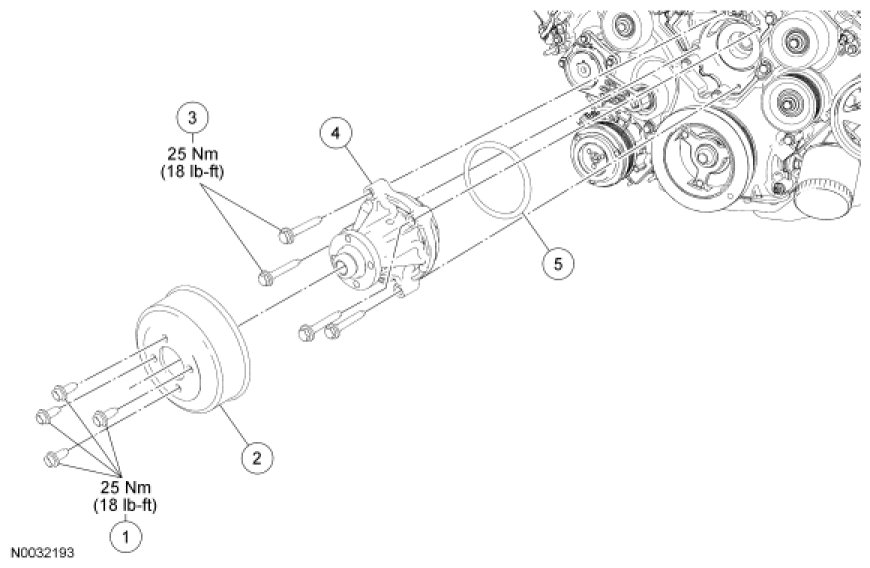 3
25 Nm
(18 lb-ft)

4

5

2

25 Nm
(18 lb-ft)
1

N0032193