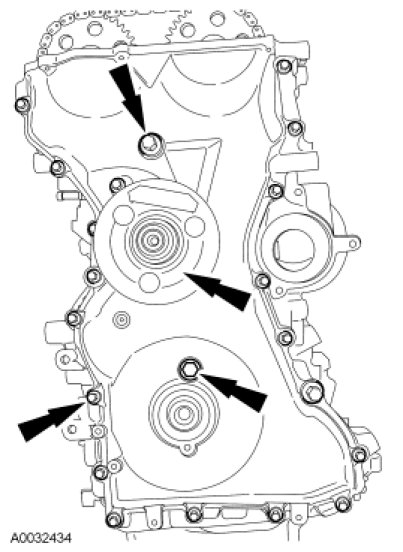 A0032434