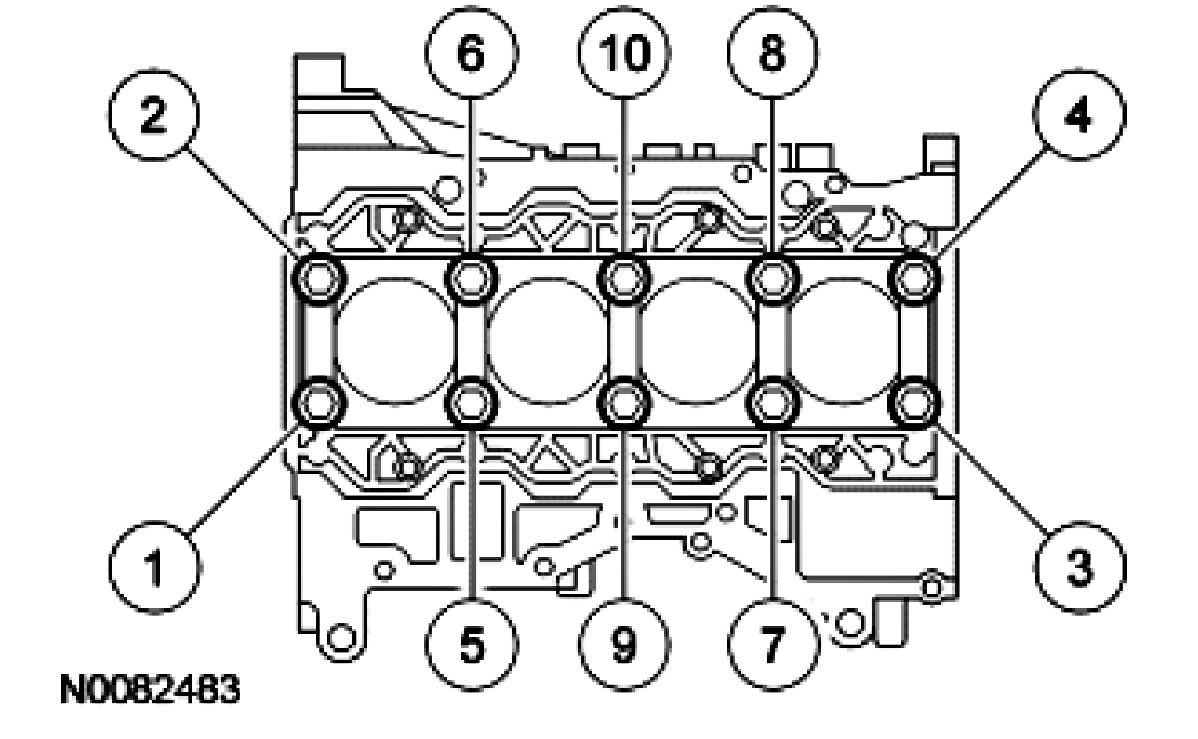 6
10
8
2
4
1
3
5
9
7
N0082483