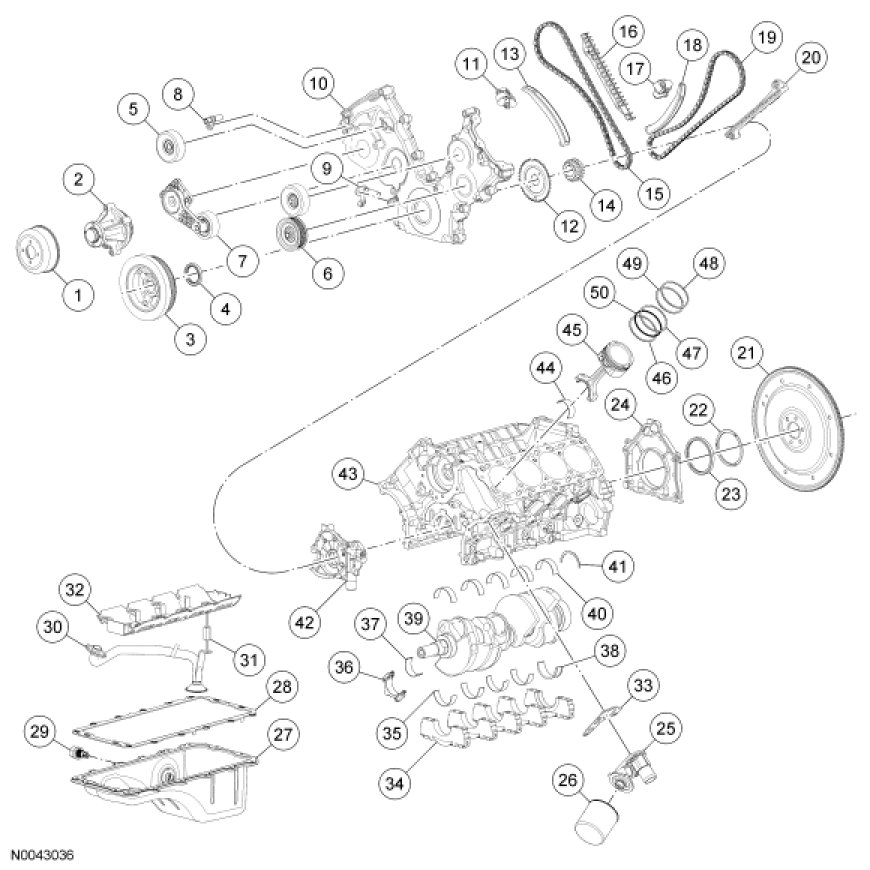 1
2
3
4
5
6
7
8
9
10
11
12
13
14
15
16
17
18
19
20
21
22
23
24
25
26
27
28
29
30
31
32
33
34
35
36
37
38
39
40
41
42
43
44
45
46
47
48
49
50
N0043036