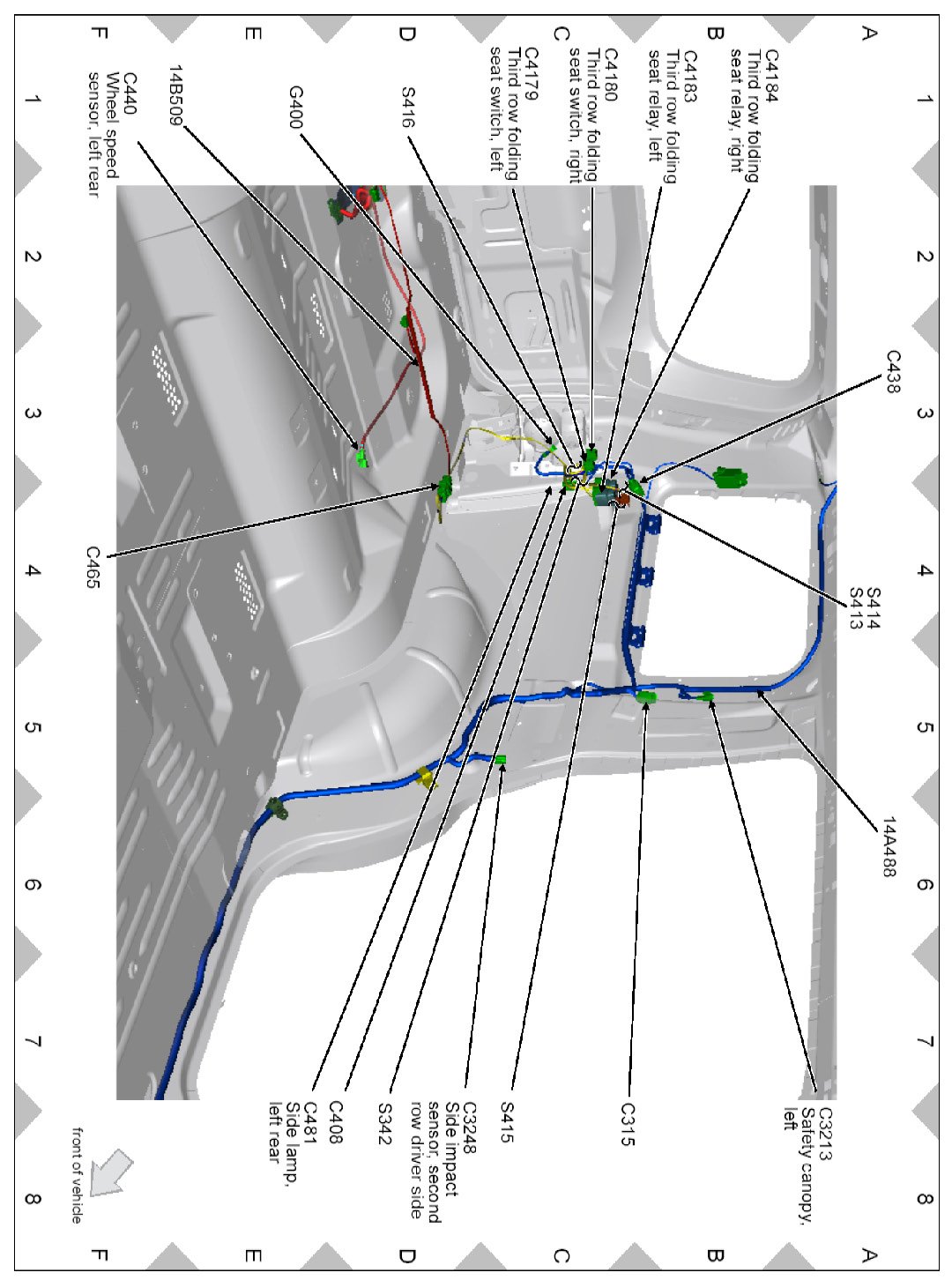 A B C D E F

1 2 3 4 5 6 7 8

C4184
Third row folding seat relay, right

C4183
Third row folding seat relay, left

C4180
Third row folding seat switch, right

C4179
Third row folding seat switch, left

S416

G400

14B509

C440
Wheel speed sensor, left rear

C438

S414
S413

14A488

C465

C3213
Safety canopy, left

C315

S415

C3248
Side impact sensor, second row driver side

S342

C408

C481
Side lamp, left rear

front of vehicle

1 2 3 4 5 6 7 8

A B C D E F