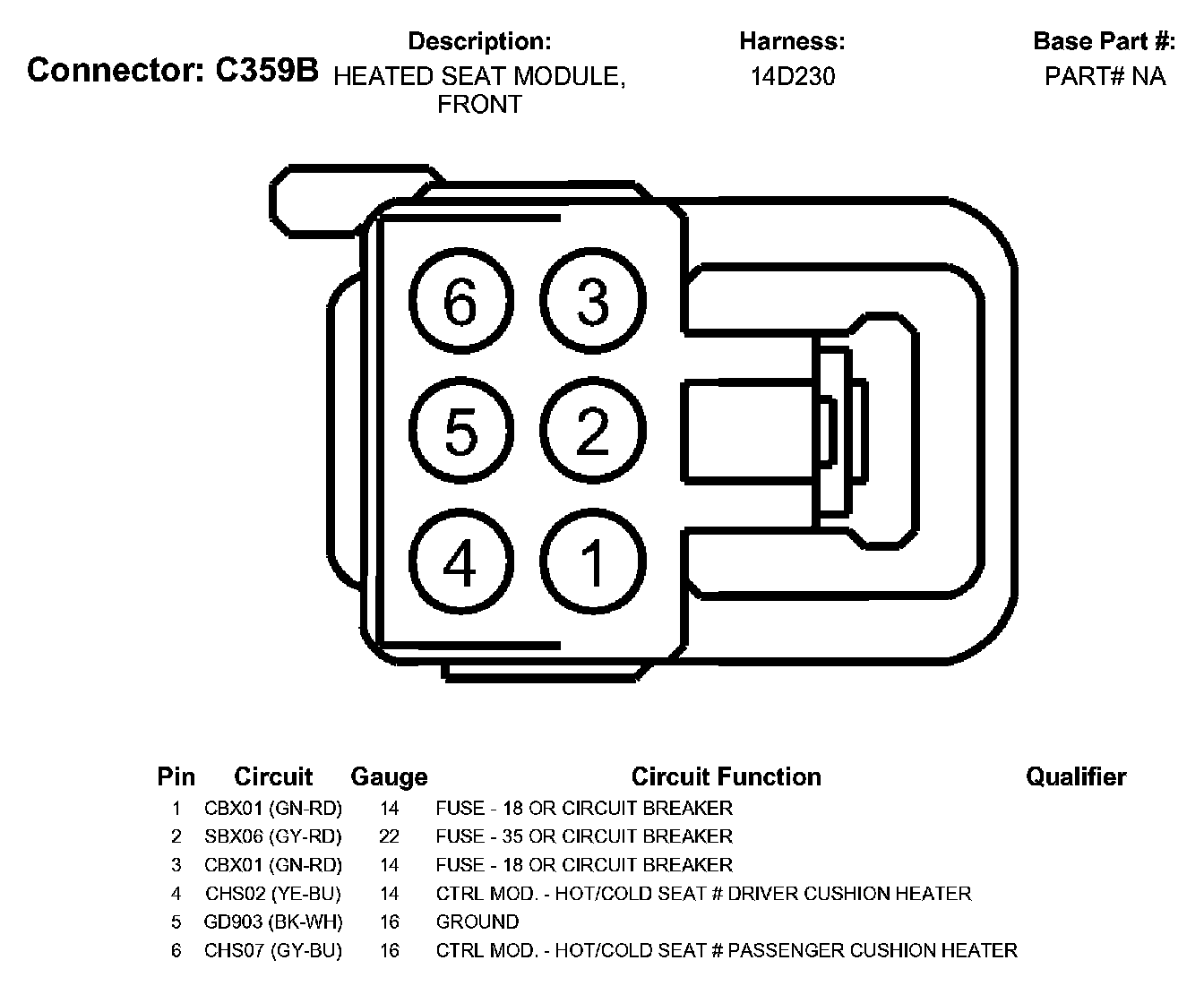 Connector: C359B

Description:
HEATED SEAT MODULE, FRONT

Harness:
14D230

Base Part #:
PART# NA

6 3
5 2
4 1

| Pin | Circuit | Gauge | Circuit Function | Qualifier |
|---|---|---|---|---|
| 1 | CBX01 (GN-RD) | 14 | FUSE - 18 OR CIRCUIT BREAKER | |
| 2 | SBX06 (GY-RD) | 22 | FUSE - 35 OR CIRCUIT BREAKER | |
| 3 | CBX01 (GN-RD) | 14 | FUSE - 18 OR CIRCUIT BREAKER | |
| 4 | CHS02 (YE-BU) | 14 | CTRL MOD. - HOT/COLD SEAT # DRIVER CUSHION HEATER | |
| 5 | GD903 (BK-WH) | 16 | GROUND | |
| 6 | CHS07 (GY-BU) | 16 | CTRL MOD. - HOT/COLD SEAT # PASSENGER CUSHION HEATER | |