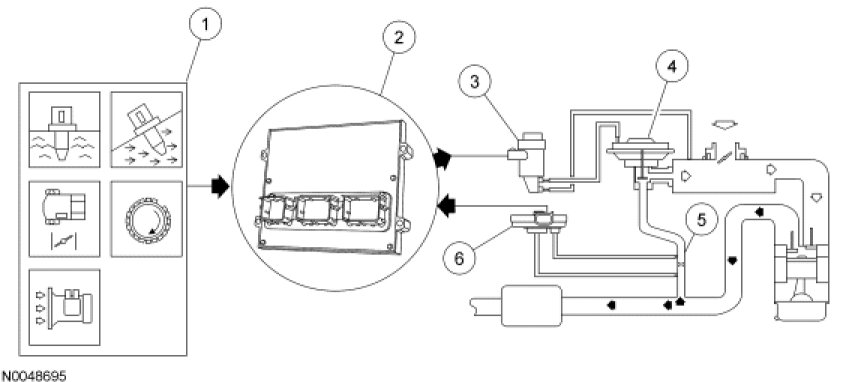 1
2
3
4
5
6
N0048695