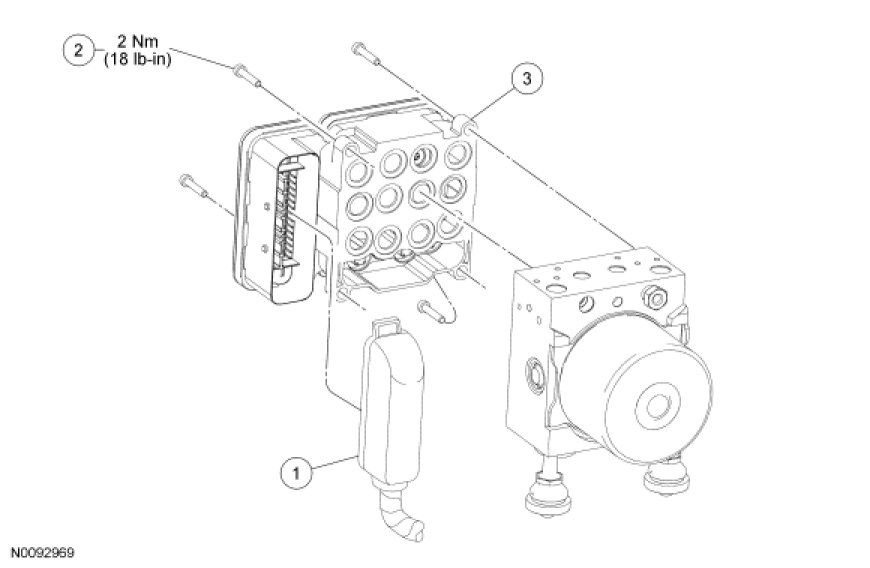 2 2 Nm (18 lb-in)

3

1

N0092969