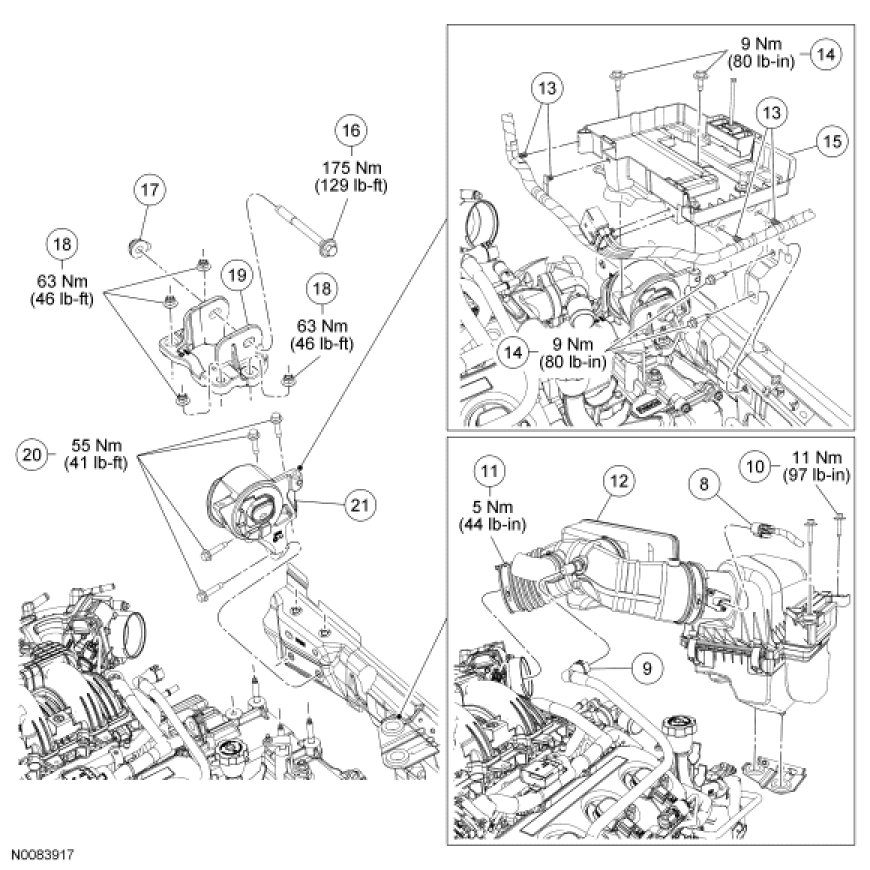 16
175 Nm
(129 lb-ft)

17

18
63 Nm
(46 lb-ft)

19

18
63 Nm
(46 lb-ft)

20
55 Nm
(41 lb-ft)

21

9 Nm
(80 lb-in)
14

13

13

15

14
9 Nm
(80 lb-in)

11
5 Nm
(44 lb-in)

12

8

10
11 Nm
(97 lb-in)

9

N0083917