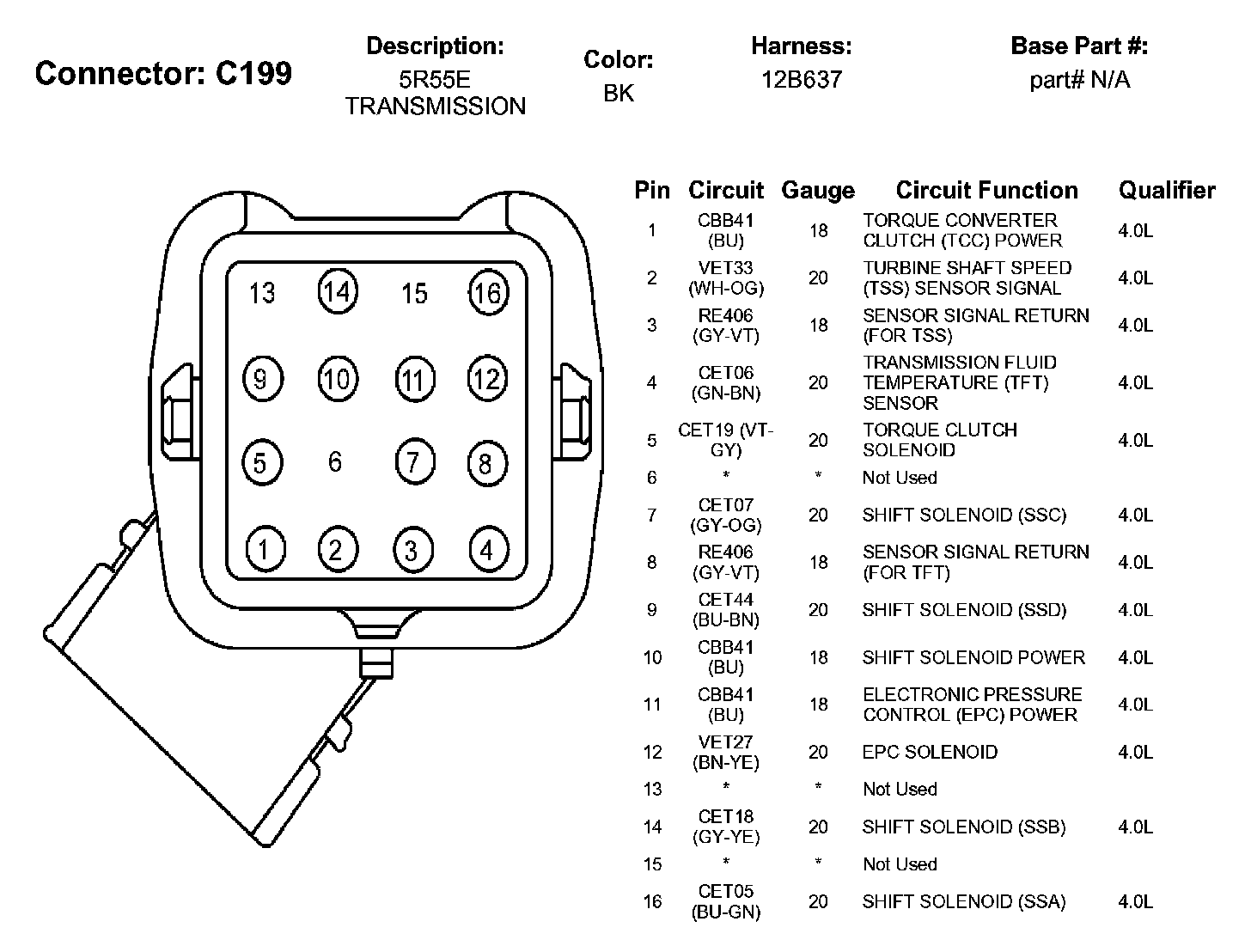 Connector: C199

Description:
5R55E TRANSMISSION

Color:
BK

Harness:
12B637

Base Part #:
part# N/A

13 14 15 16
9 10 11 12
5 6 7 8
1 2 3 4

| Pin | Circuit | Gauge | Circuit Function | Qualifier |
|---|---|---|---|---|
| 1 | CBB41 (BU) | 18 | TORQUE CONVERTER CLUTCH (TCC) POWER | 4.0L |
| 2 | VET33 (WH-OG) | 20 | TURBINE SHAFT SPEED (TSS) SENSOR SIGNAL | 4.0L |
| 3 | RE406 (GY-VT) | 18 | SENSOR SIGNAL RETURN (FOR TSS) | 4.0L |
| 4 | CET06 (GN-BN) | 20 | TRANSMISSION FLUID TEMPERATURE (TFT) SENSOR | 4.0L |
| 5 | CET19 (VT-GY) | 20 | TORQUE CLUTCH SOLENOID | 4.0L |
| 6 | * | * | Not Used | |
| 7 | CET07 (GY-OG) | 20 | SHIFT SOLENOID (SSC) | 4.0L |
| 8 | RE406 (GY-VT) | 18 | SENSOR SIGNAL RETURN (FOR TFT) | 4.0L |
| 9 | CET44 (BU-BN) | 20 | SHIFT SOLENOID (SSD) | 4.0L |
| 10 | CBB41 (BU) | 18 | SHIFT SOLENOID POWER | 4.0L |
| 11 | CBB41 (BU) | 18 | ELECTRONIC PRESSURE CONTROL (EPC) POWER | 4.0L |
| 12 | VET27 (BN-YE) | 20 | EPC SOLENOID | 4.0L |
| 13 | * | * | Not Used | |
| 14 | CET18 (GY-YE) | 20 | SHIFT SOLENOID (SSB) | 4.0L |
| 15 | * | * | Not Used | |
| 16 | CET05 (BU-GN) | 20 | SHIFT SOLENOID (SSA) | 4.0L |