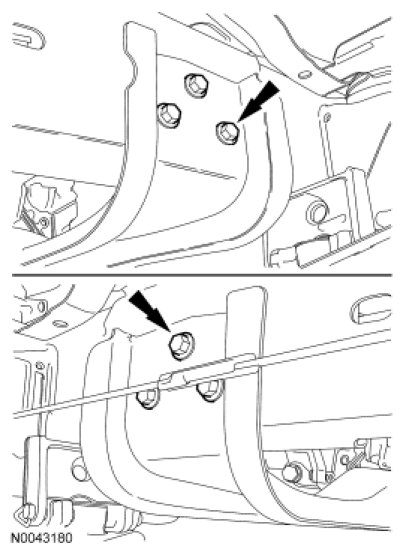 N0043180