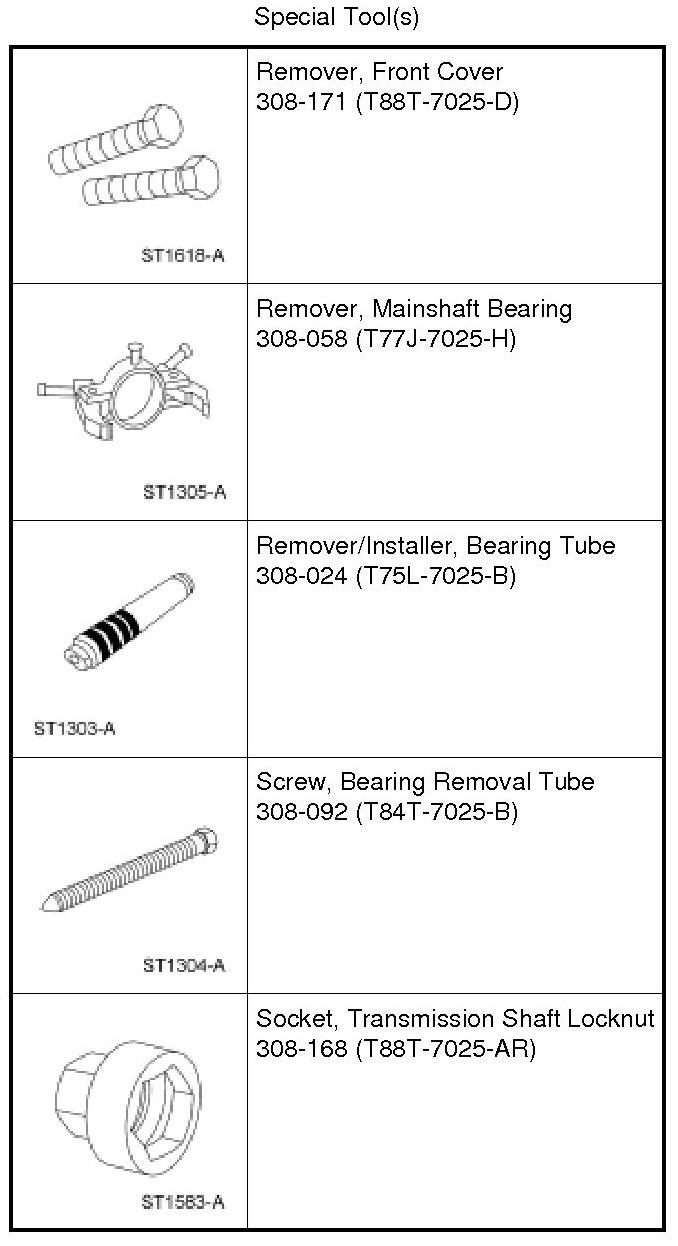 Special Tool(s)

| | |
|---|---|
| ST1618-A | Remover, Front Cover 308-171 (T88T-7025-D) |
| ST1305-A | Remover, Mainshaft Bearing 308-058 (T77J-7025-H) |
| ST1303-A | Remover/Installer, Bearing Tube 308-024 (T75L-7025-B) |
| ST1304-A | Screw, Bearing Removal Tube 308-092 (T84T-7025-B) |
| ST1583-A | Socket, Transmission Shaft Locknut 308-168 (T88T-7025-AR) |