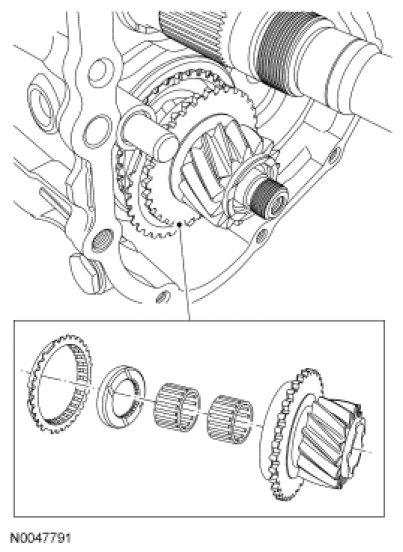 N0047791