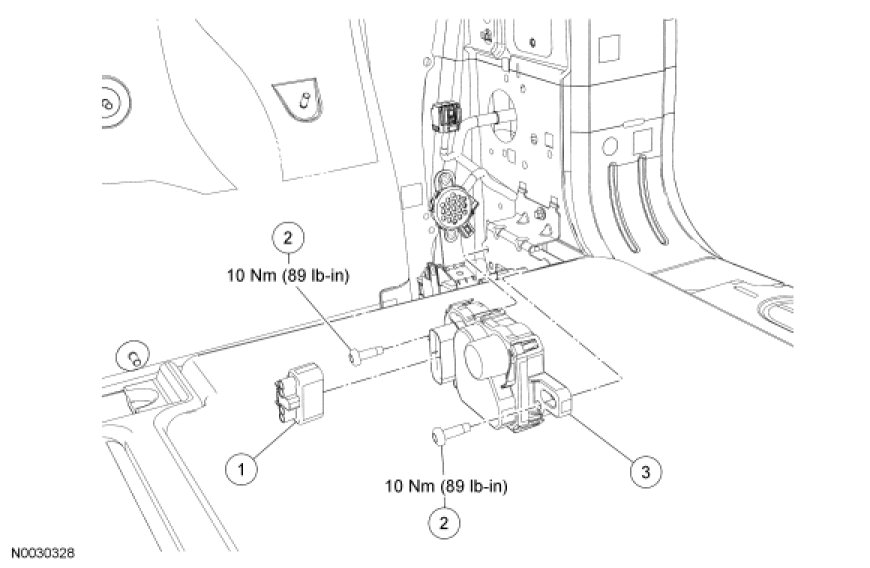 2
10 Nm (89 lb-in)

1

10 Nm (89 lb-in)

2

3

N0030328