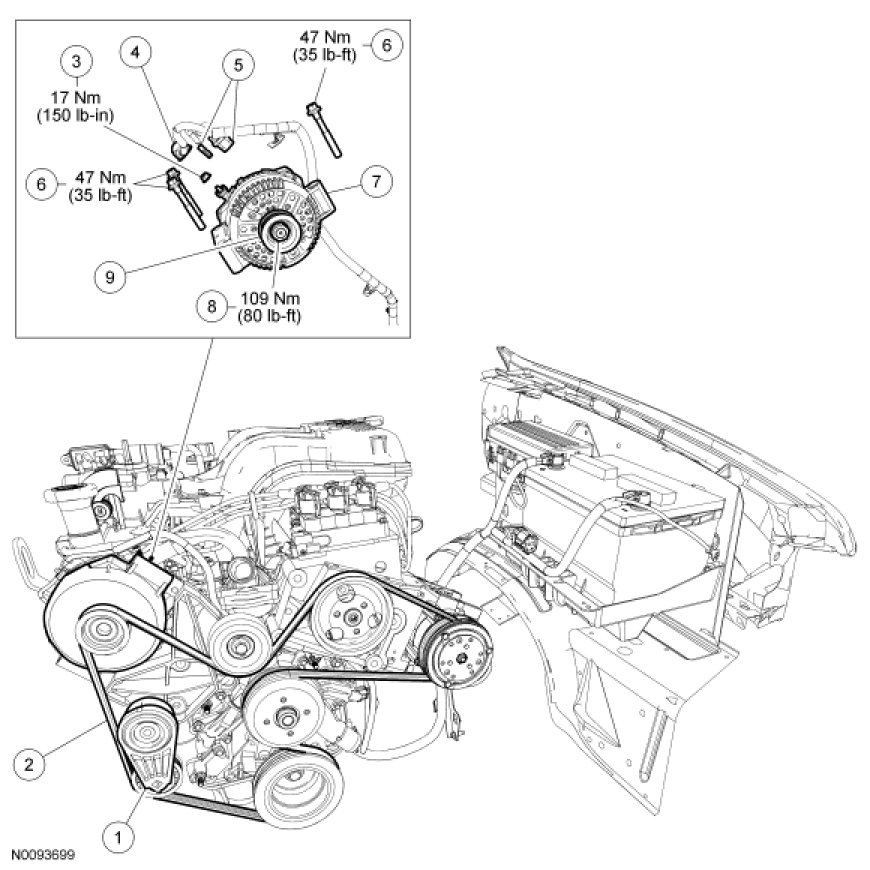 3
17 Nm
(150 lb-in)

4

5

47 Nm
(35 lb-ft)
6

6
47 Nm
(35 lb-ft)

7

9

8
109 Nm
(80 lb-ft)

2

1

N0093699