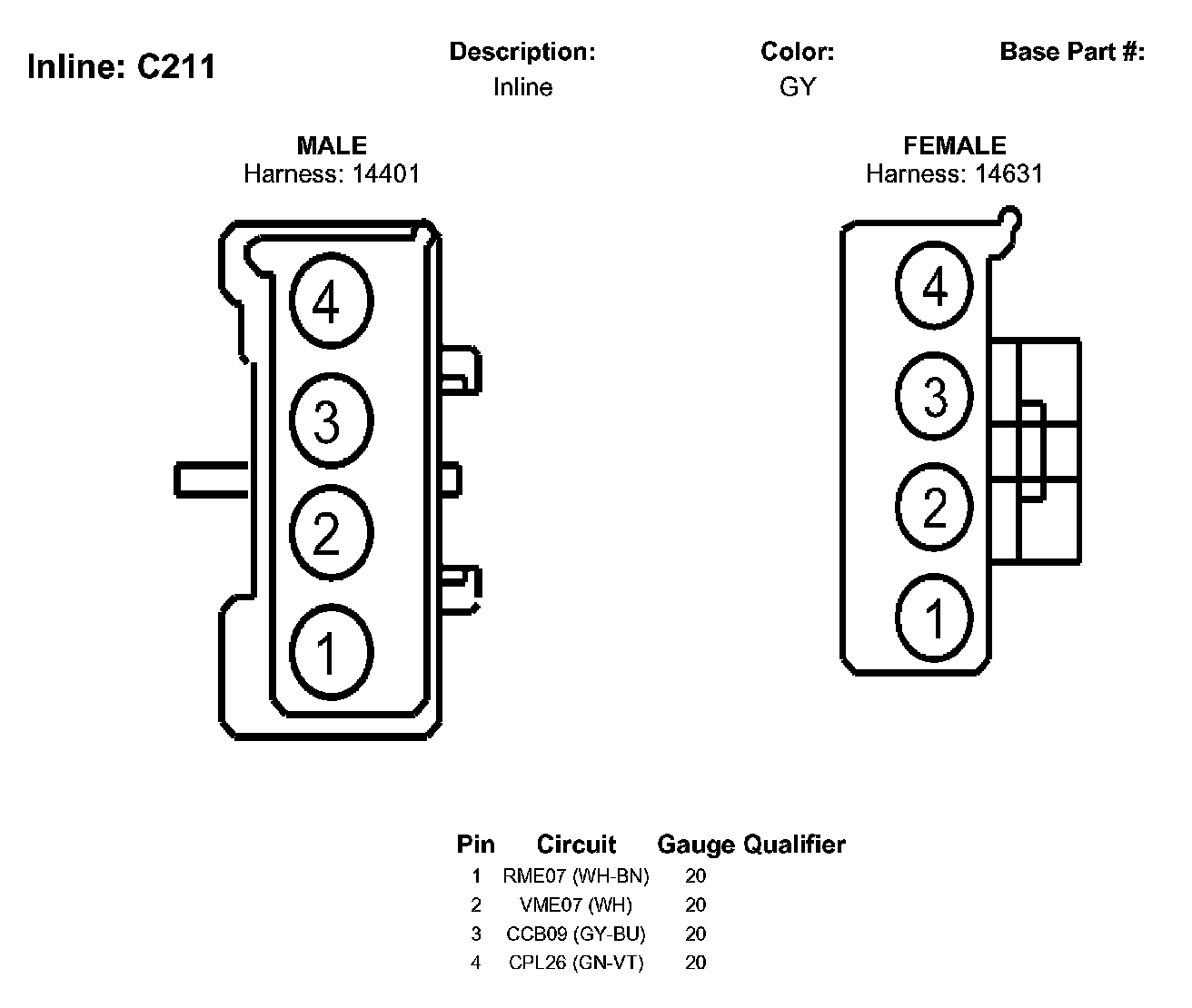 Inline: C211

Description:
Inline

Color:
GY

Base Part #:

MALE
Harness: 14401

4
3
2
1

FEMALE
Harness: 14631

4
3
2
1

| Pin | Circuit | Gauge | Qualifier |
|---|---|---|---|
| 1 | RME07 (WH-BN) | 20 | |
| 2 | VME07 (WH) | 20 | |
| 3 | CCB09 (GY-BU) | 20 | |
| 4 | CPL26 (GN-VT) | 20 | |