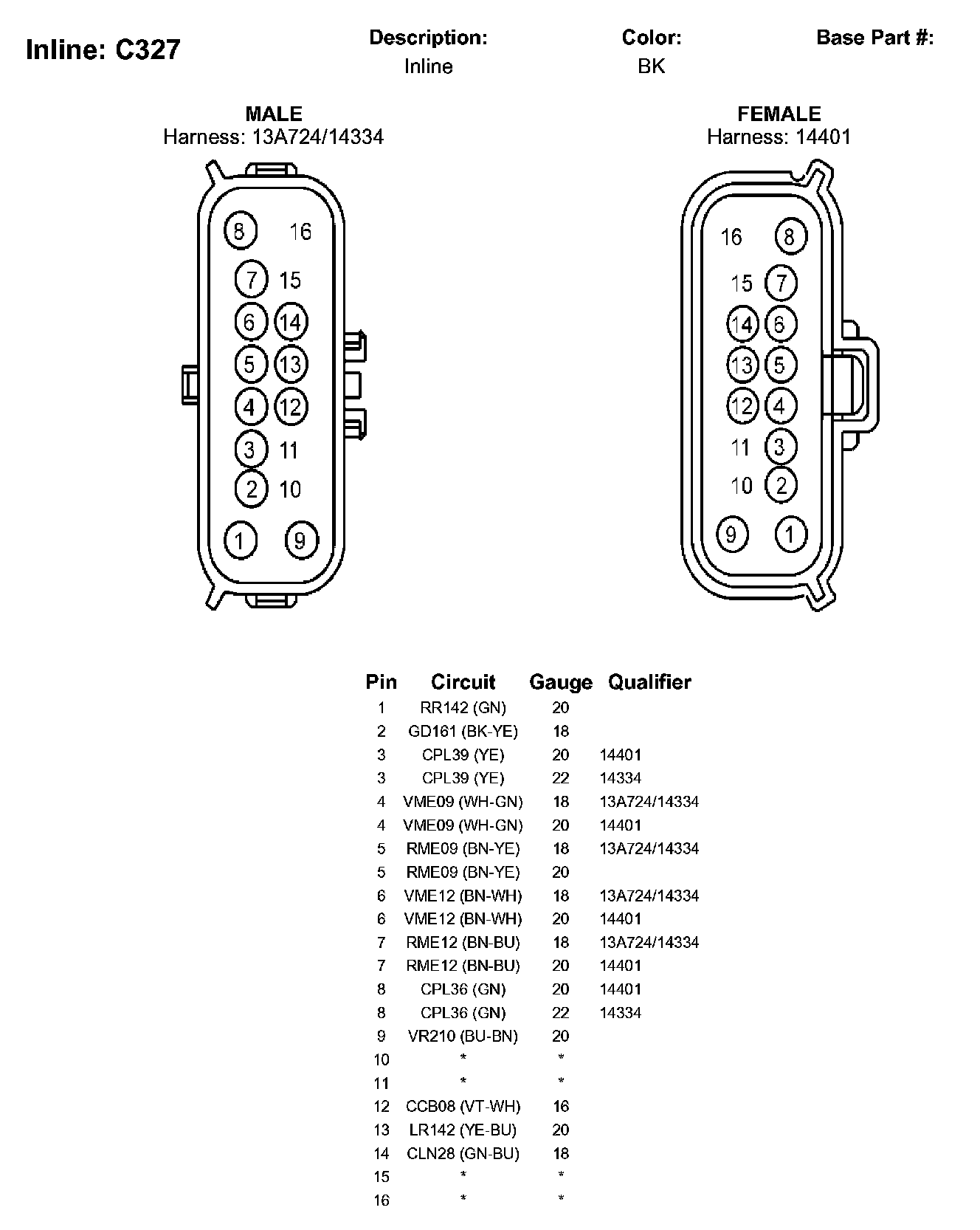 Inline: C327

Description:
Inline

Color:
BK

Base Part #:

MALE
Harness: 13A724/14334

8 16
7 15
6 14
5 13
4 12
3 11
2 10
1 9

FEMALE
Harness: 14401

16 8
15 7
14 6
13 5
12 4
11 3
10 2
9 1

| Pin | Circuit | Gauge | Qualifier |
|---|---|---|---|
| 1 | RR142 (GN) | 20 | |
| 2 | GD161 (BK-YE) | 18 | |
| 3 | CPL39 (YE) | 20 | 14401 |
| 3 | CPL39 (YE) | 22 | 14334 |
| 4 | VME09 (WH-GN) | 18 | 13A724/14334 |
| 4 | VME09 (WH-GN) | 20 | 14401 |
| 5 | RME09 (BN-YE) | 18 | 13A724/14334 |
| 5 | RME09 (BN-YE) | 20 | |
| 6 | VME12 (BN-WH) | 18 | 13A724/14334 |
| 6 | VME12 (BN-WH) | 20 | 14401 |
| 7 | RME12 (BN-BU) | 18 | 13A724/14334 |
| 7 | RME12 (BN-BU) | 20 | 14401 |
| 8 | CPL36 (GN) | 20 | 14401 |
| 8 | CPL36 (GN) | 22 | 14334 |
| 9 | VR210 (BU-BN) | 20 | |
| 10 | * | * | |
| 11 | * | * | |
| 12 | CCB08 (VT-WH) | 16 | |
| 13 | LR142 (YE-BU) | 20 | |
| 14 | CLN28 (GN-BU) | 18 | |
| 15 | * | * | |
| 16 | * | * | |