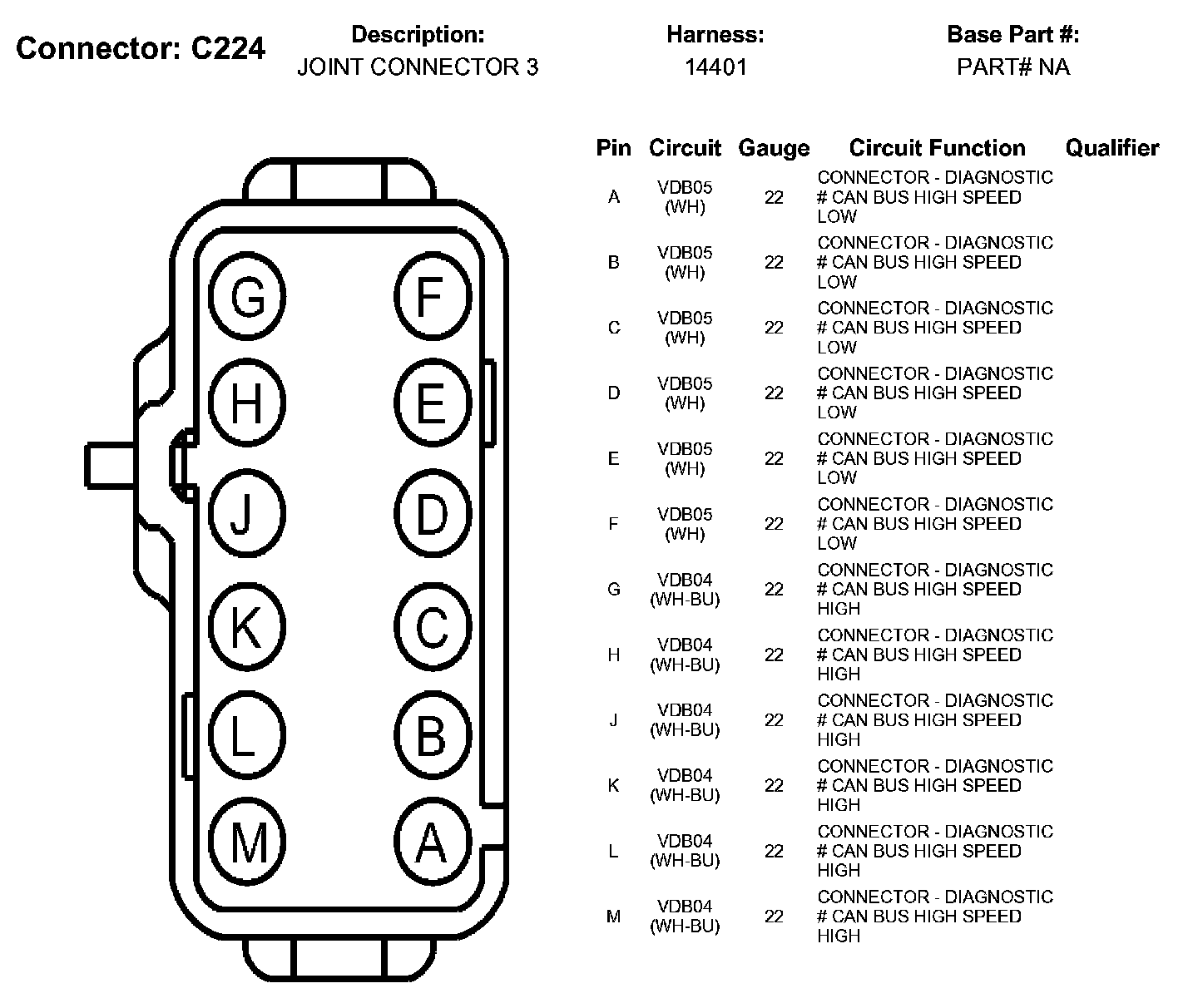 Connector: C224

Description:
JOINT CONNECTOR 3

Harness:
14401

Base Part #:
PART# NA

G F
H E
J D
K C
L B
M A

| Pin | Circuit | Gauge | Circuit Function | Qualifier |
|---|---|---|---|---|
| A | VDB05 (WH) | 22 | CONNECTOR - DIAGNOSTIC # CAN BUS HIGH SPEED LOW | |
| B | VDB05 (WH) | 22 | CONNECTOR - DIAGNOSTIC # CAN BUS HIGH SPEED LOW | |
| C | VDB05 (WH) | 22 | CONNECTOR - DIAGNOSTIC # CAN BUS HIGH SPEED LOW | |
| D | VDB05 (WH) | 22 | CONNECTOR - DIAGNOSTIC # CAN BUS HIGH SPEED LOW | |
| E | VDB05 (WH) | 22 | CONNECTOR - DIAGNOSTIC # CAN BUS HIGH SPEED LOW | |
| F | VDB05 (WH) | 22 | CONNECTOR - DIAGNOSTIC # CAN BUS HIGH SPEED LOW | |
| G | VDB04 (WH-BU) | 22 | CONNECTOR - DIAGNOSTIC # CAN BUS HIGH SPEED HIGH | |
| H | VDB04 (WH-BU) | 22 | CONNECTOR - DIAGNOSTIC # CAN BUS HIGH SPEED HIGH | |
| J | VDB04 (WH-BU) | 22 | CONNECTOR - DIAGNOSTIC # CAN BUS HIGH SPEED HIGH | |
| K | VDB04 (WH-BU) | 22 | CONNECTOR - DIAGNOSTIC # CAN BUS HIGH SPEED HIGH | |
| L | VDB04 (WH-BU) | 22 | CONNECTOR - DIAGNOSTIC # CAN BUS HIGH SPEED HIGH | |
| M | VDB04 (WH-BU) | 22 | CONNECTOR - DIAGNOSTIC # CAN BUS HIGH SPEED HIGH | |