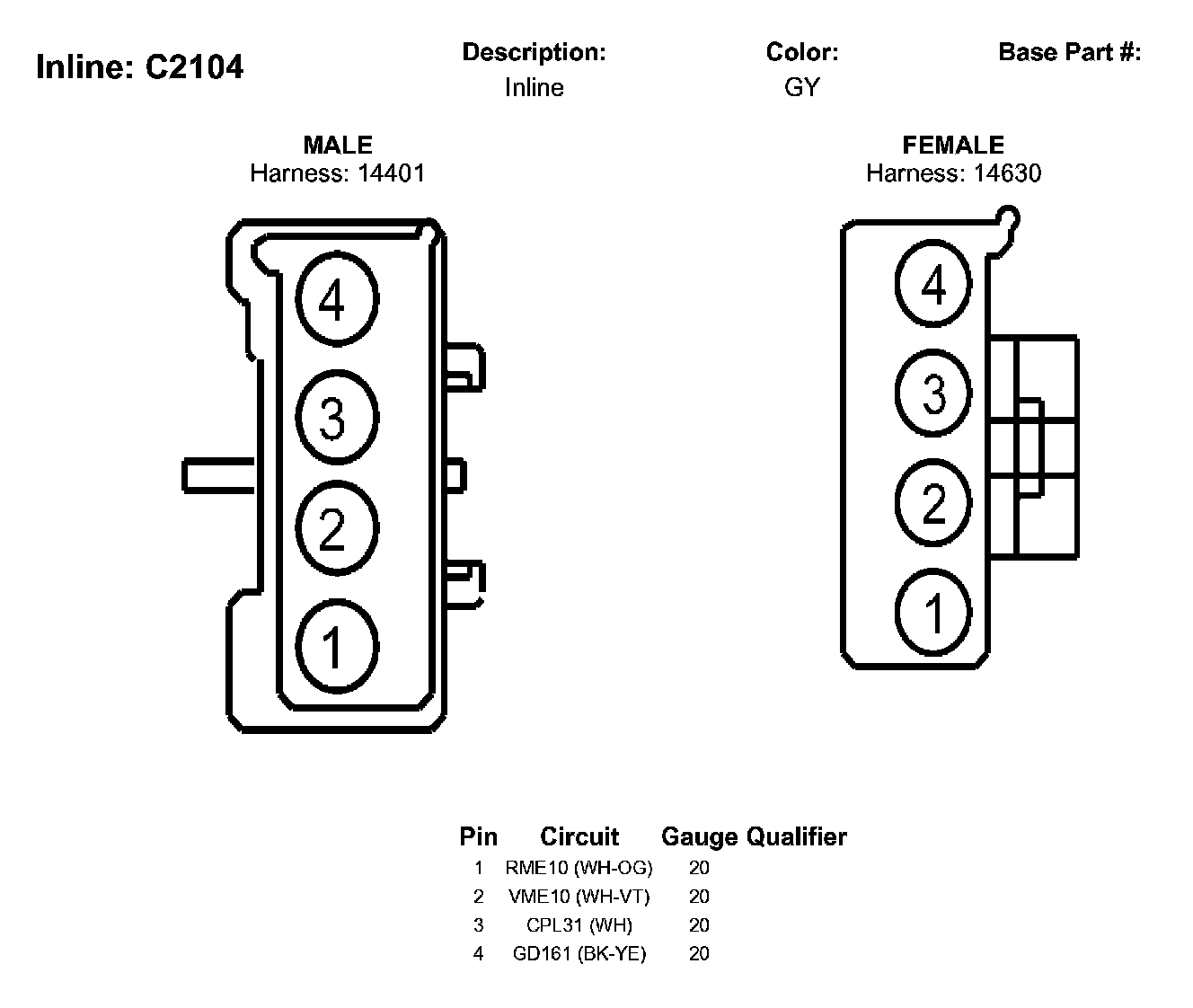 Inline: C2104

Description:
Inline

Color:
GY

Base Part #:

MALE
Harness: 14401

4
3
2
1

FEMALE
Harness: 14630

4
3
2
1

| Pin | Circuit | Gauge | Qualifier |
|---|---|---|---|
| 1 | RME10 (WH-OG) | 20 | |
| 2 | VME10 (WH-VT) | 20 | |
| 3 | CPL31 (WH) | 20 | |
| 4 | GD161 (BK-YE) | 20 | |