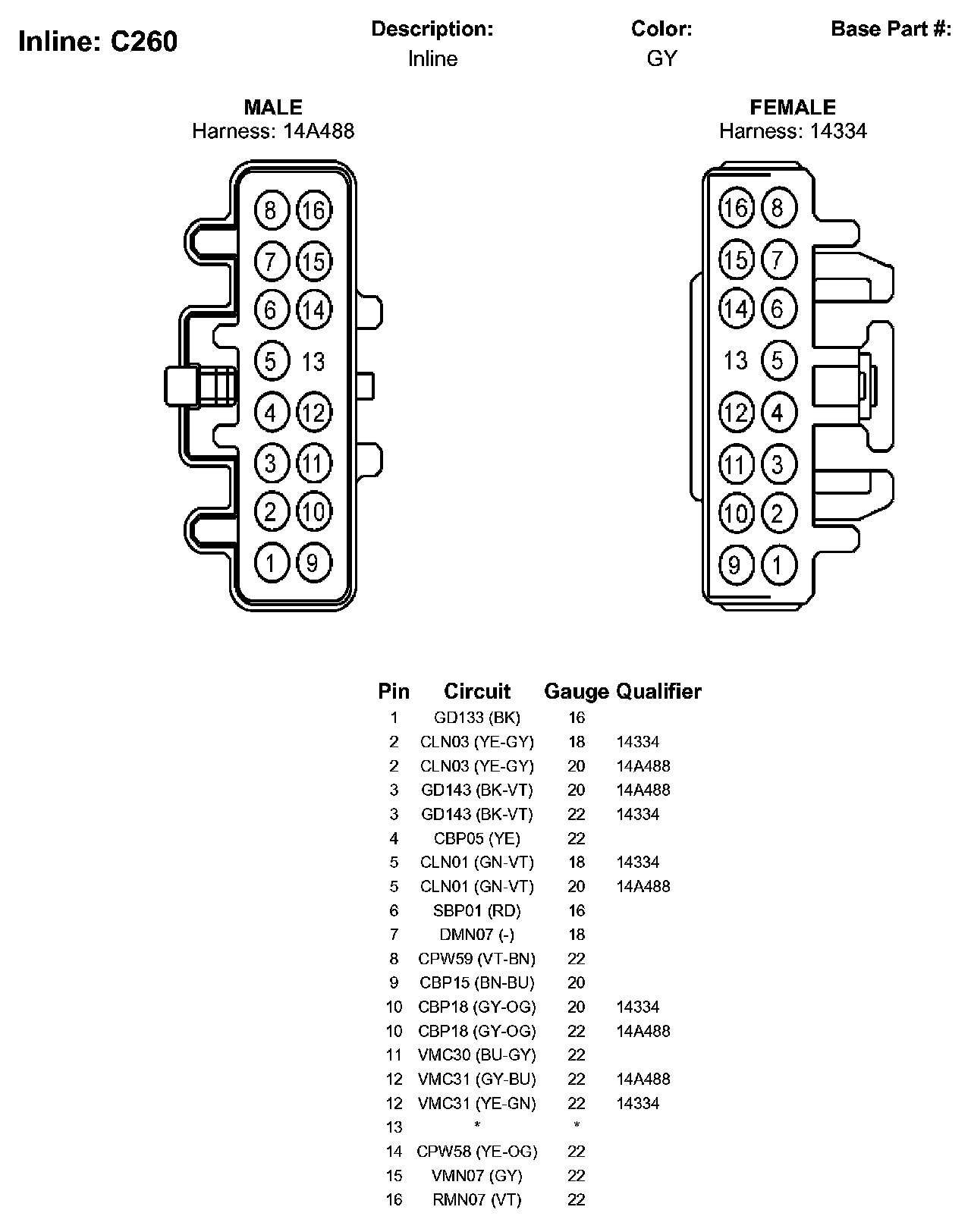 Inline: C260

Description:
Inline

Color:
GY

Base Part #:

MALE
Harness: 14A488

8 16
7 15
6 14
5 13
4 12
3 11
2 10
1 9

FEMALE
Harness: 14334

16 8
15 7
14 6
13 5
12 4
11 3
10 2
9 1

| Pin | Circuit | Gauge | Qualifier |
|---|---|---|---|
| 1 | GD133 (BK) | 16 | |
| 2 | CLN03 (YE-GY) | 18 | 14334 |
| 2 | CLN03 (YE-GY) | 20 | 14A488 |
| 3 | GD143 (BK-VT) | 20 | 14A488 |
| 3 | GD143 (BK-VT) | 22 | 14334 |
| 4 | CBP05 (YE) | 22 | |
| 5 | CLN01 (GN-VT) | 18 | 14334 |
| 5 | CLN01 (GN-VT) | 20 | 14A488 |
| 6 | SBP01 (RD) | 16 | |
| 7 | DMN07 (-) | 18 | |
| 8 | CPW59 (VT-BN) | 22 | |
| 9 | CBP15 (BN-BU) | 20 | |
| 10 | CBP18 (GY-OG) | 20 | 14334 |
| 10 | CBP18 (GY-OG) | 22 | 14A488 |
| 11 | VMC30 (BU-GY) | 22 | |
| 12 | VMC31 (GY-BU) | 22 | 14A488 |
| 12 | VMC31 (YE-GN) | 22 | 14334 |
| 13 | * | * | |
| 14 | CPW58 (YE-OG) | 22 | |
| 15 | VMN07 (GY) | 22 | |
| 16 | RMN07 (VT) | 22 | |