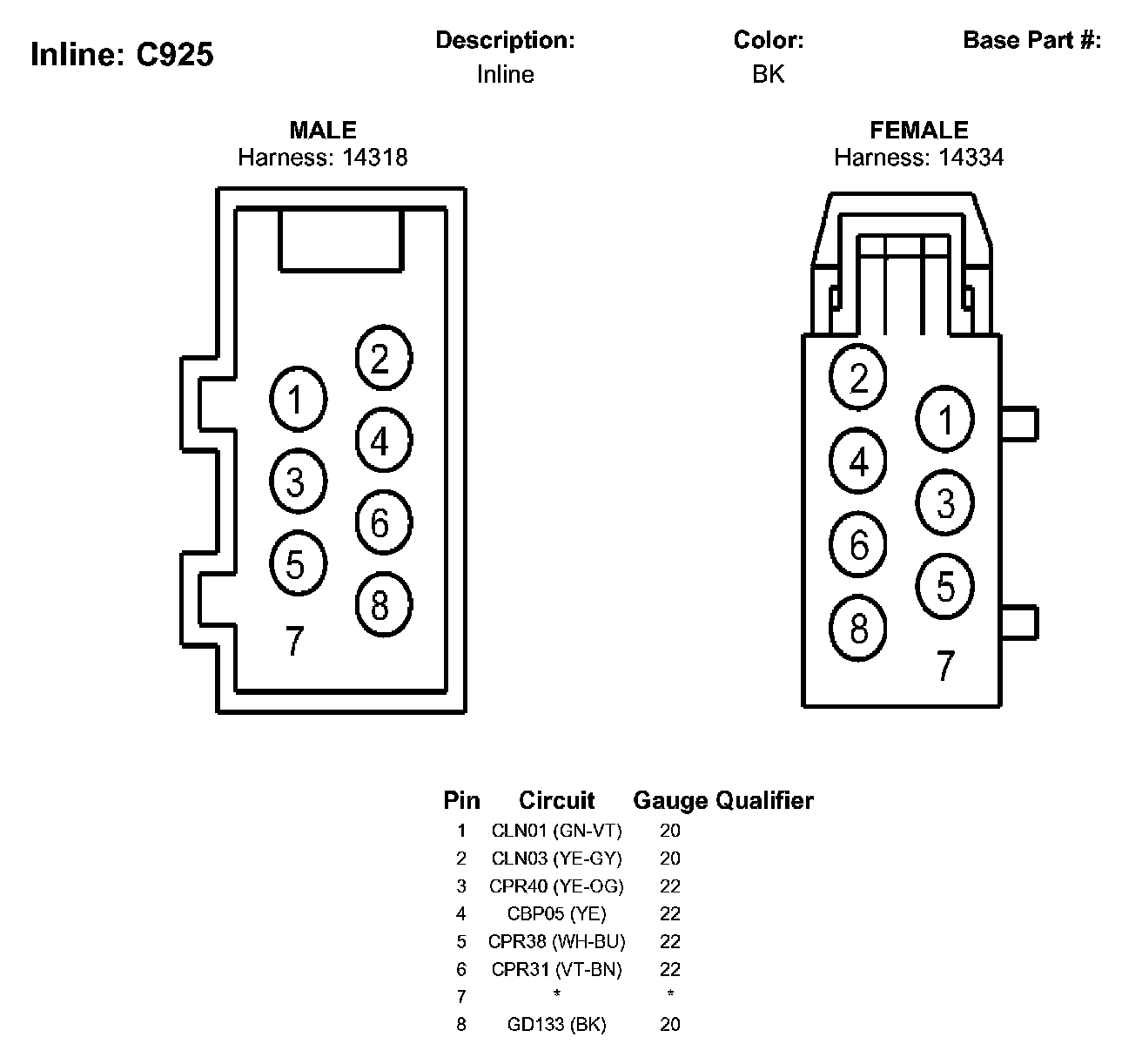 Inline: C925

Description:
Inline

Color:
BK

Base Part #:

MALE
Harness: 14318

2
1
4
3
6
5
8
7

FEMALE
Harness: 14334

2
1
4
3
6
5
8
7

| Pin | Circuit | Gauge | Qualifier |
|---|---|---|---|
| 1 | CLN01 (GN-VT) | 20 | |
| 2 | CLN03 (YE-GY) | 20 | |
| 3 | CPR40 (YE-OG) | 22 | |
| 4 | CBP05 (YE) | 22 | |
| 5 | CPR38 (WH-BU) | 22 | |
| 6 | CPR31 (VT-BN) | 22 | |
| 7 | * | * | |
| 8 | GD133 (BK) | 20 | |