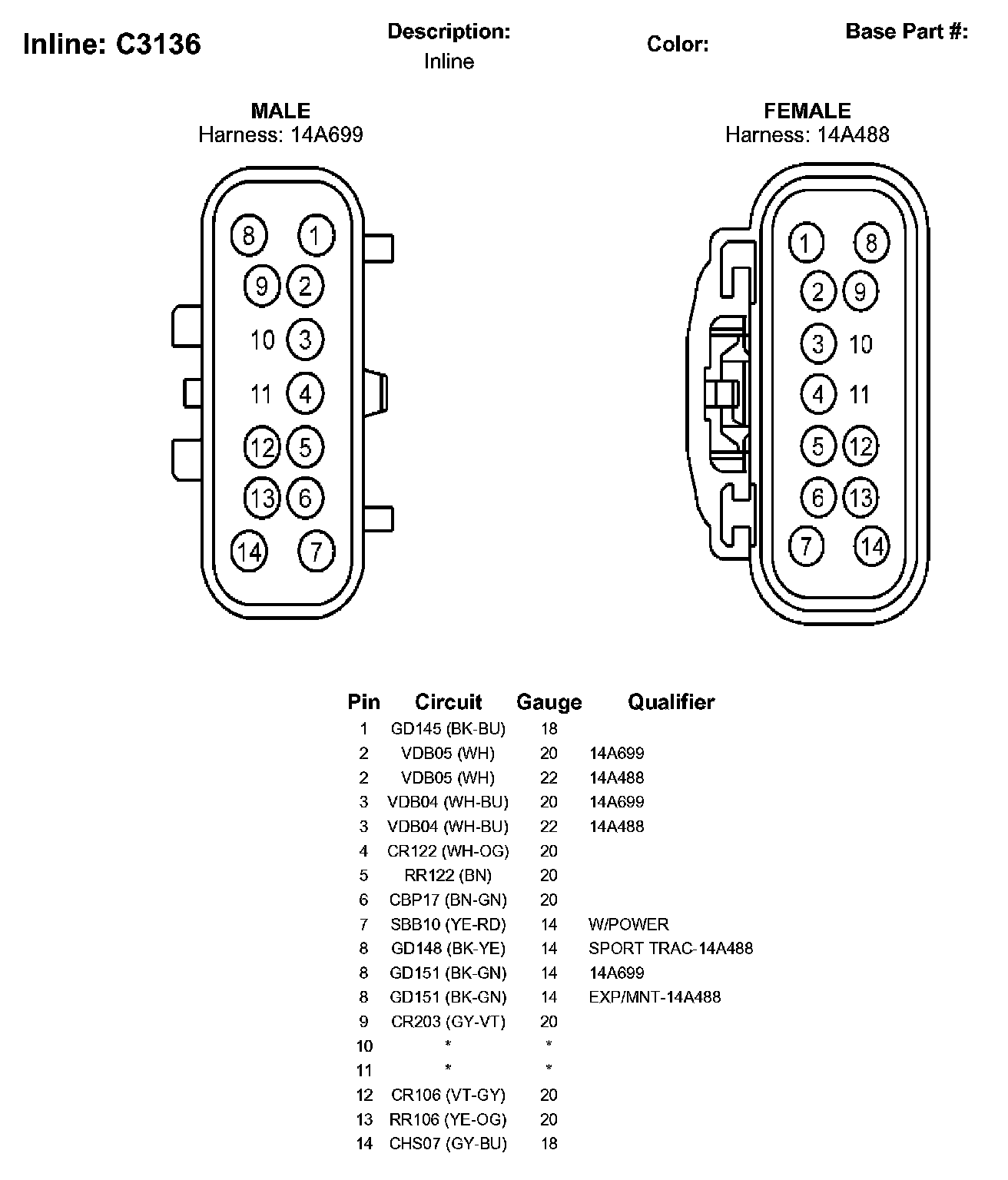 Inline: C3136

Description:
Inline

Color:

Base Part #:

MALE
Harness: 14A699

8 1
9 2
10 3
11 4
12 5
13 6
14 7

FEMALE
Harness: 14A488

1 8
2 9
3 10
4 11
5 12
6 13
7 14

| Pin | Circuit | Gauge | Qualifier |
|---|---|---|---|
| 1 | GD145 (BK-BU) | 18 | |
| 2 | VDB05 (WH) | 20 | 14A699 |
| 2 | VDB05 (WH) | 22 | 14A488 |
| 3 | VDB04 (WH-BU) | 20 | 14A699 |
| 3 | VDB04 (WH-BU) | 22 | 14A488 |
| 4 | CR122 (WH-OG) | 20 | |
| 5 | RR122 (BN) | 20 | |
| 6 | CBP17 (BN-GN) | 20 | |
| 7 | SBB10 (YE-RD) | 14 | W/POWER |
| 8 | GD148 (BK-YE) | 14 | SPORT TRAC-14A488 |
| 8 | GD151 (BK-GN) | 14 | 14A699 |
| 8 | GD151 (BK-GN) | 14 | EXP/MNT-14A488 |
| 9 | CR203 (GY-VT) | 20 | |
| 10 | * | * | |
| 11 | * | * | |
| 12 | CR106 (VT-GY) | 20 | |
| 13 | RR106 (YE-OG) | 20 | |
| 14 | CHS07 (GY-BU) | 18 | |