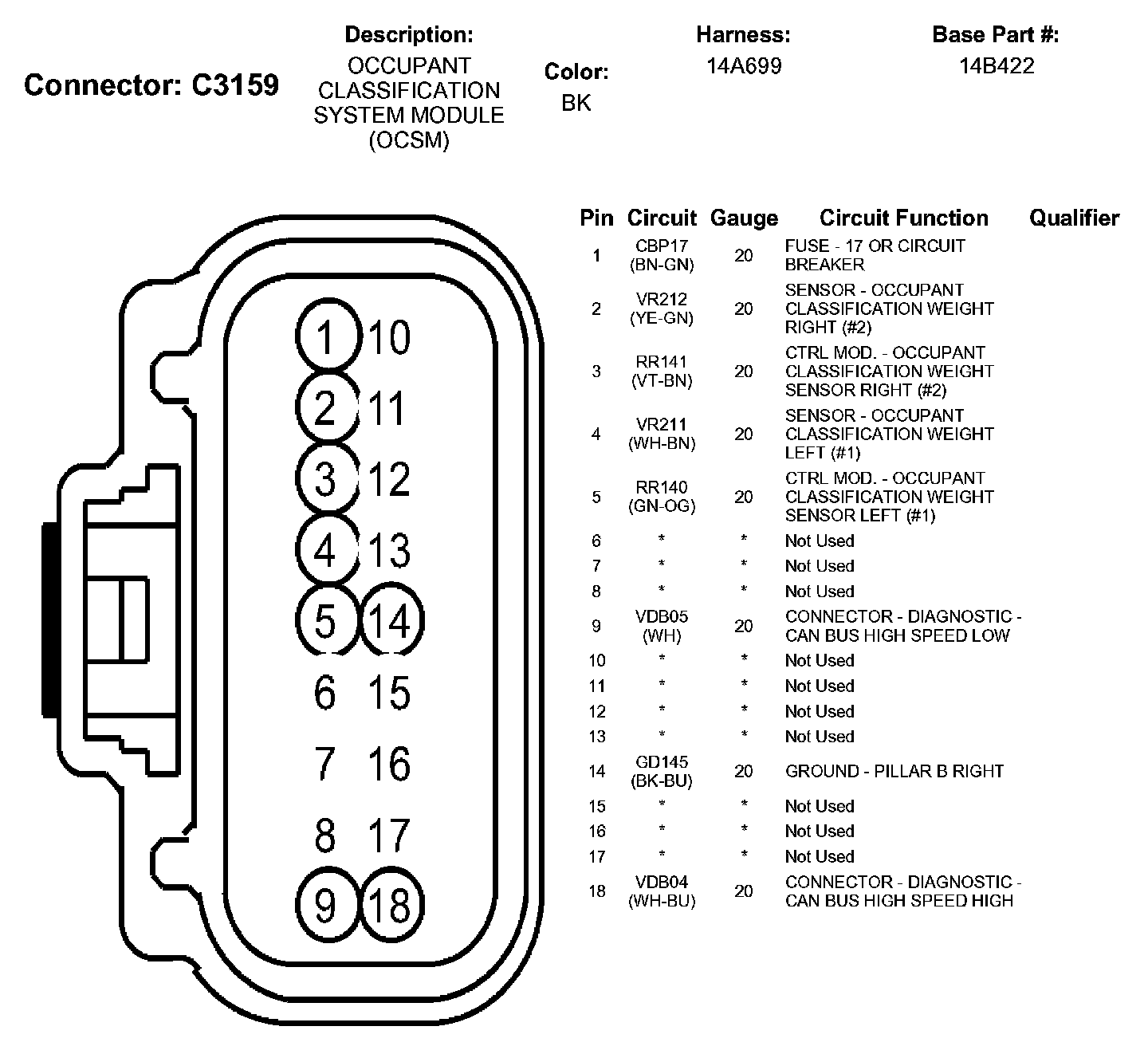 Connector: C3159

Description:
OCCUPANT CLASSIFICATION SYSTEM MODULE (OCSM)

Color:
BK

Harness:
14A699

Base Part #:
14B422

1 10
2 11
3 12
4 13
5 14
6 15
7 16
8 17
9 18

| Pin | Circuit | Gauge | Circuit Function | Qualifier |
|---|---|---|---|---|
| 1 | CBP17 (BN-GN) | 20 | FUSE - 17 OR CIRCUIT BREAKER | |
| 2 | VR212 (YE-GN) | 20 | SENSOR - OCCUPANT CLASSIFICATION WEIGHT RIGHT (#2) | |
| 3 | RR141 (VT-BN) | 20 | CTRL MOD. - OCCUPANT CLASSIFICATION WEIGHT SENSOR RIGHT (#2) | |
| 4 | VR211 (WH-BN) | 20 | SENSOR - OCCUPANT CLASSIFICATION WEIGHT LEFT (#1) | |
| 5 | RR140 (GN-OG) | 20 | CTRL MOD. - OCCUPANT CLASSIFICATION WEIGHT SENSOR LEFT (#1) | |
| 6 | * | * | Not Used | |
| 7 | * | * | Not Used | |
| 8 | * | * | Not Used | |
| 9 | VDB05 (WH) | 20 | CONNECTOR - DIAGNOSTIC - CAN BUS HIGH SPEED LOW | |
| 10 | * | * | Not Used | |
| 11 | * | * | Not Used | |
| 12 | * | * | Not Used | |
| 13 | * | * | Not Used | |
| 14 | GD145 (BK-BU) | 20 | GROUND - PILLAR B RIGHT | |
| 15 | * | * | Not Used | |
| 16 | * | * | Not Used | |
| 17 | * | * | Not Used | |
| 18 | VDB04 (WH-BU) | 20 | CONNECTOR - DIAGNOSTIC - CAN BUS HIGH SPEED HIGH | |